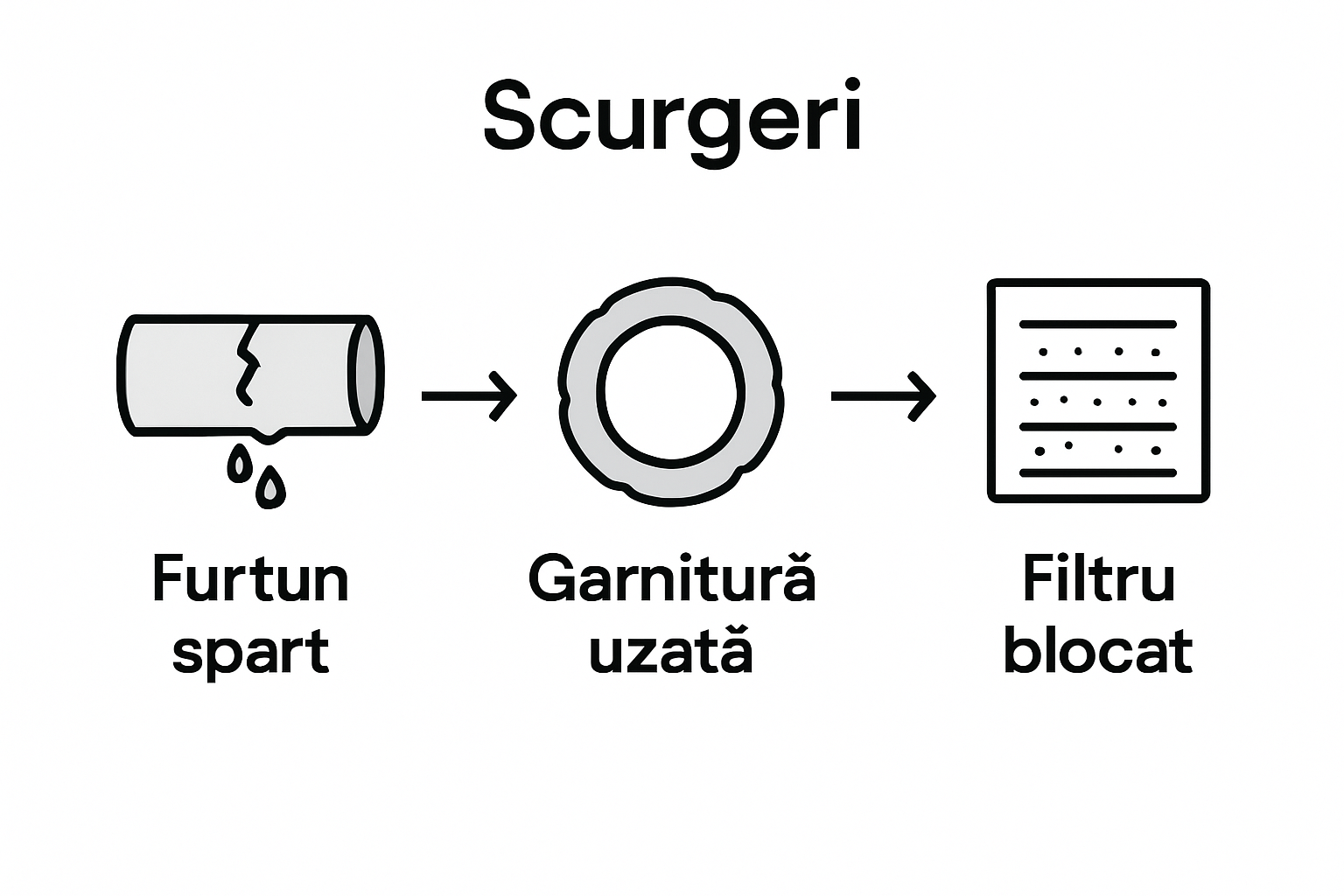 Scurgeri

Furtun spart

Garnitură uzată

Filtru blocat