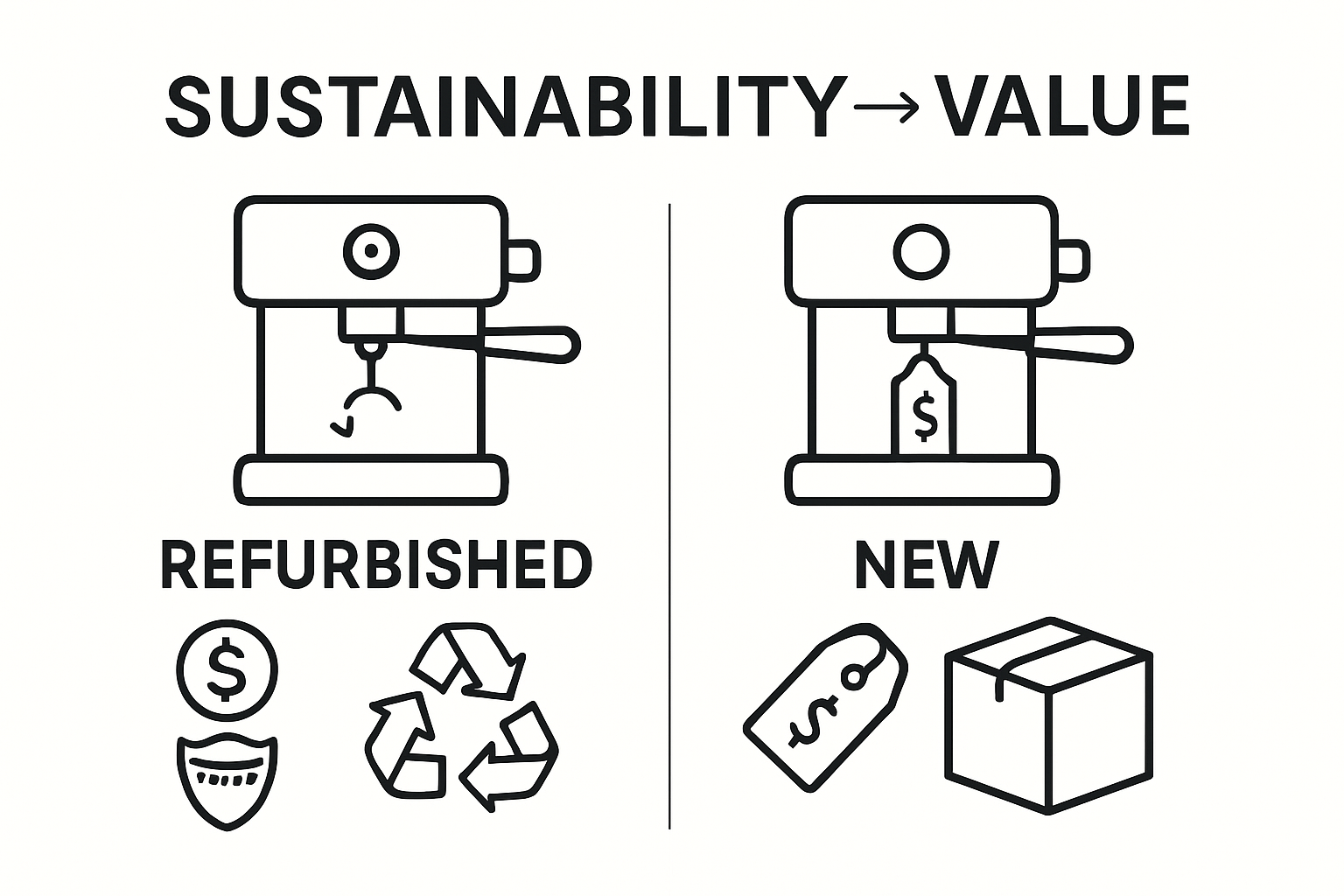 SUSTAINABILITY → VALUE

REFURBISHED

$

NEW

$

$