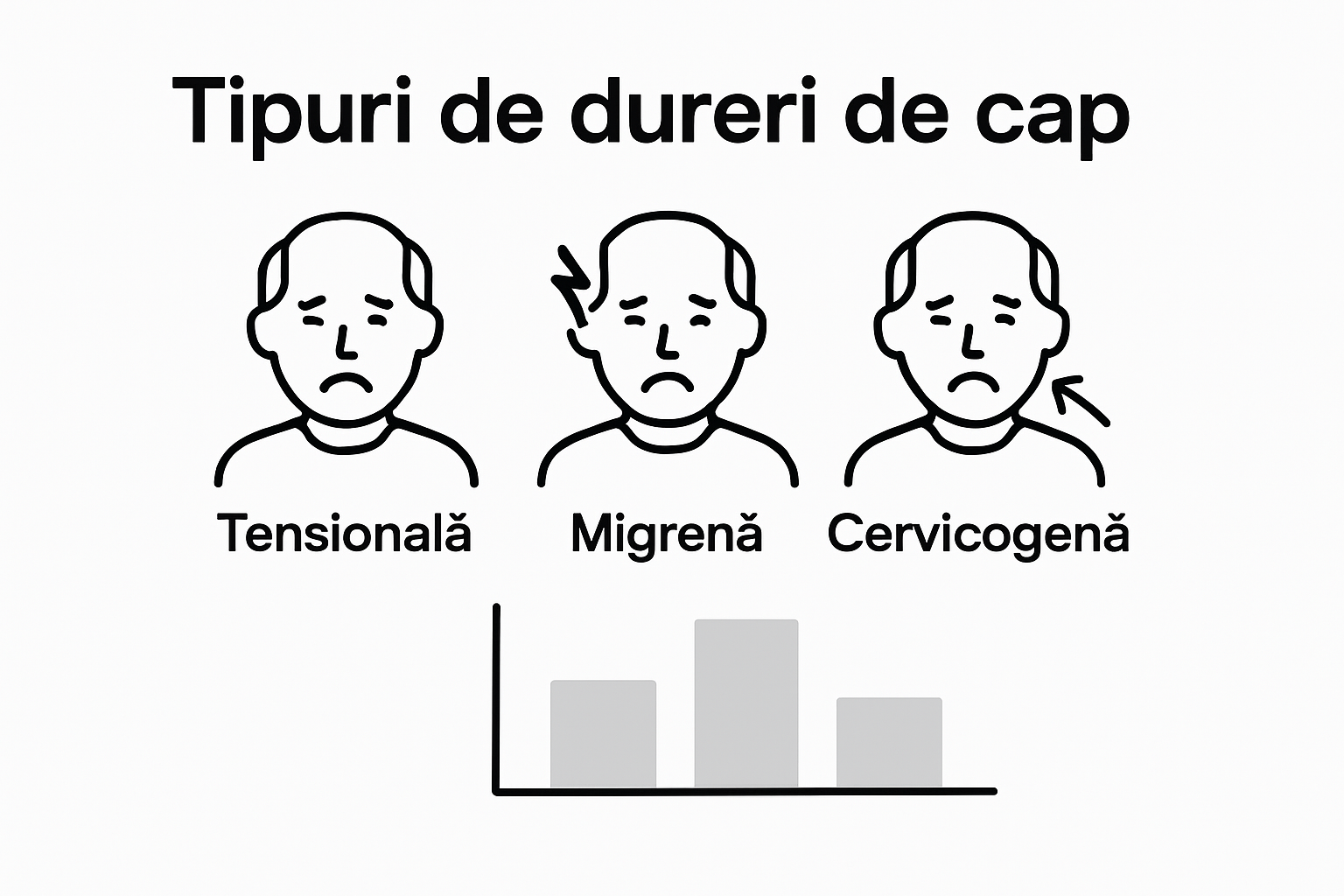 Tipuri de dureri de cap

Tensională

Migrenă

Cervicogenă