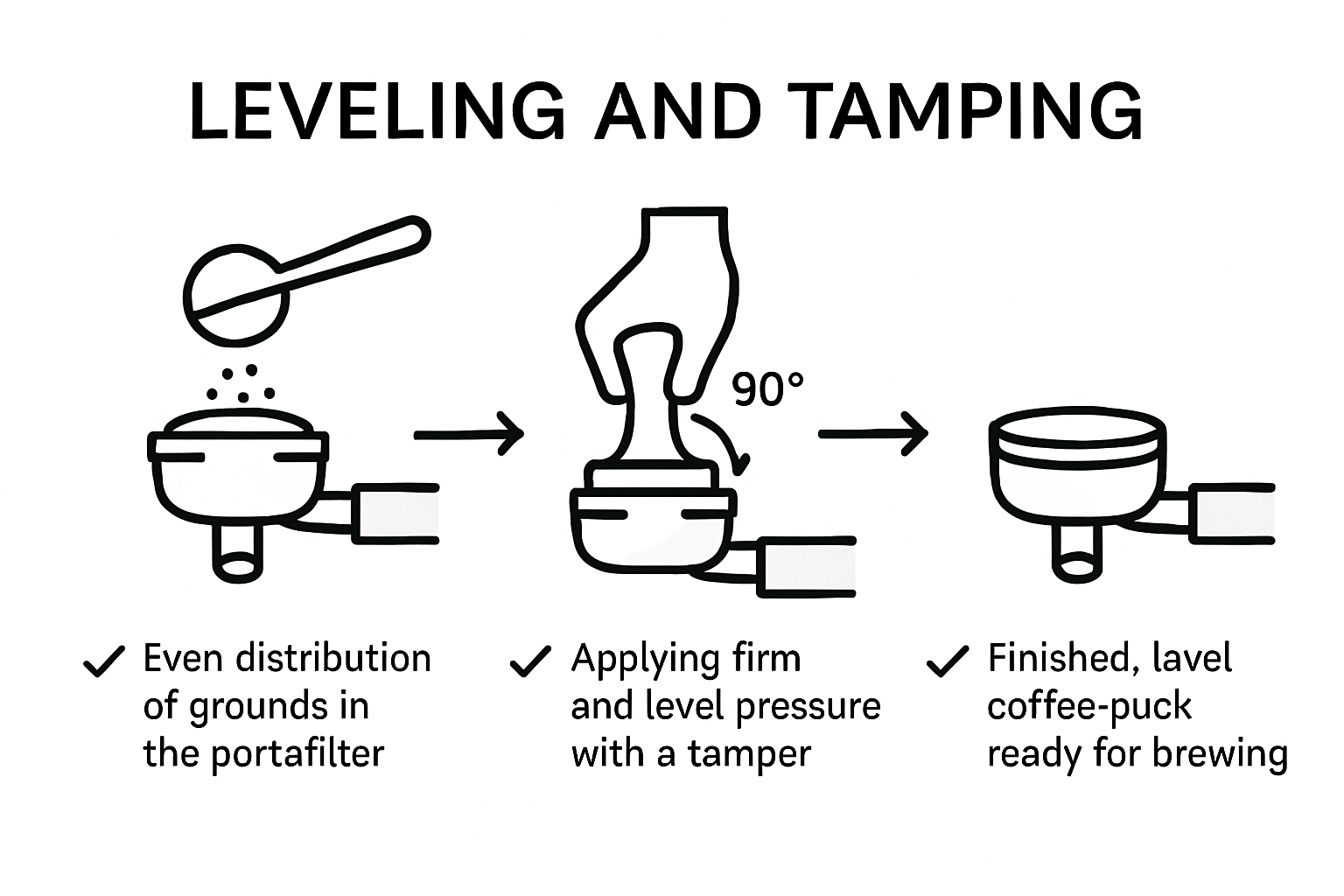 LEVELING AND TAMPING

90°

✓ Even distribution of grounds in the portafilter

✓ Applying firm and level pressure with a tamper

✓ Finished, lavel coffee-puck ready for brewing