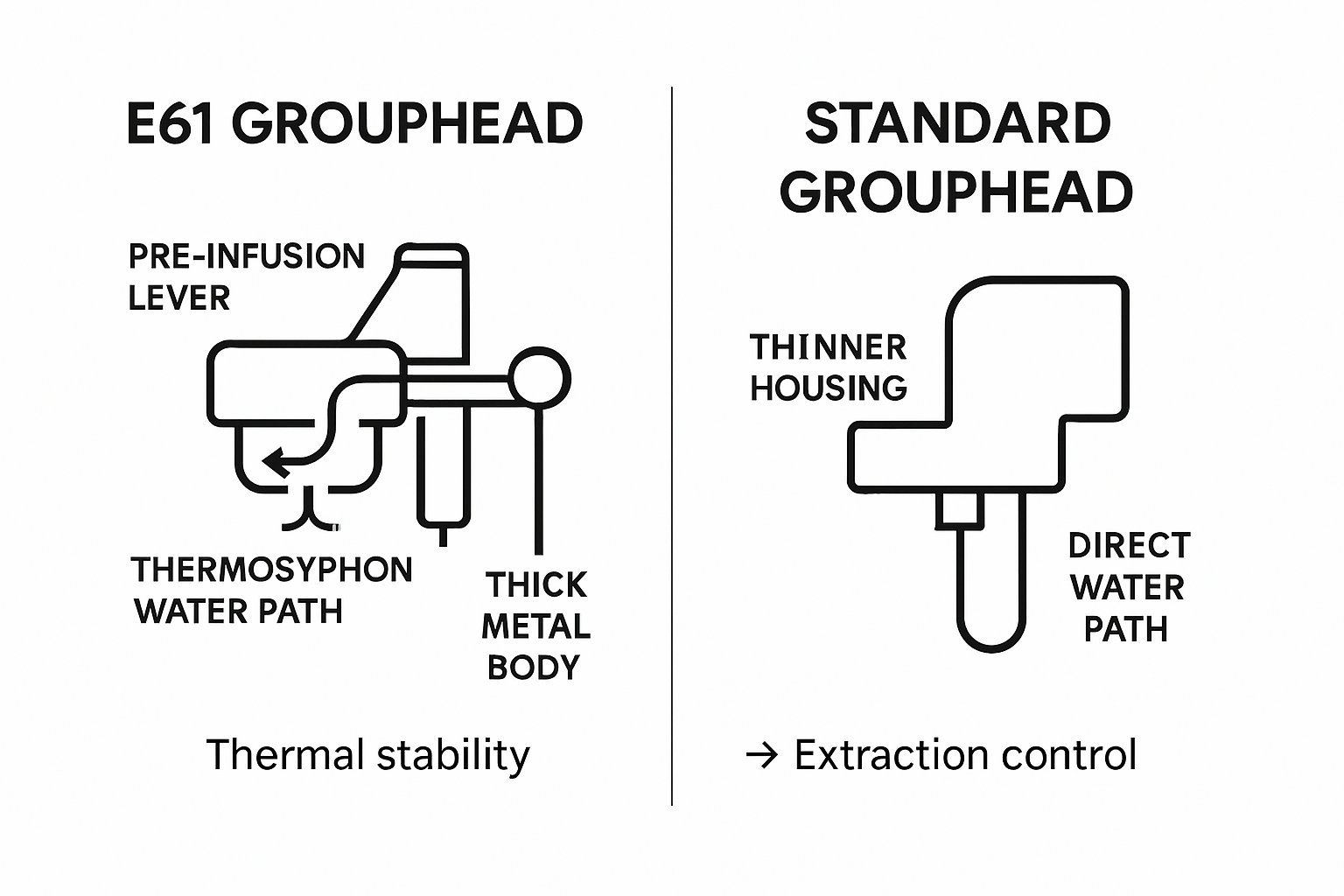 E61 GROUPHEAD

PRE-INFUSION LEVER

THERMOSYPHON WATER PATH

THICK METAL BODY

Thermal stability

STANDARD GROUPHEAD

THINNER HOUSING

DIRECT WATER PATH

→ Extraction control