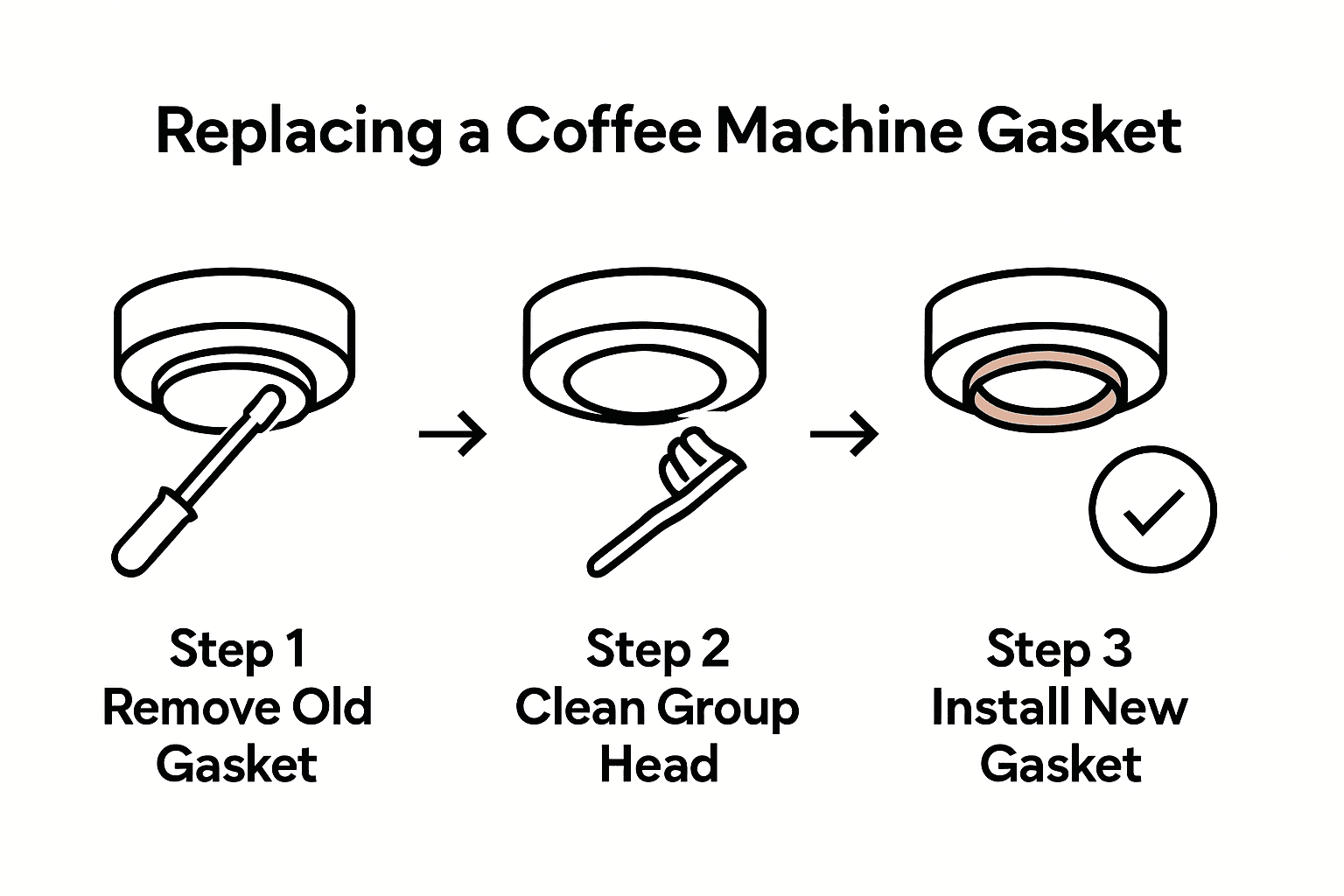 Replacing a Coffee Machine Gasket

Step 1
Remove Old Gasket

Step 2
Clean Group Head

Step 3
Install New Gasket