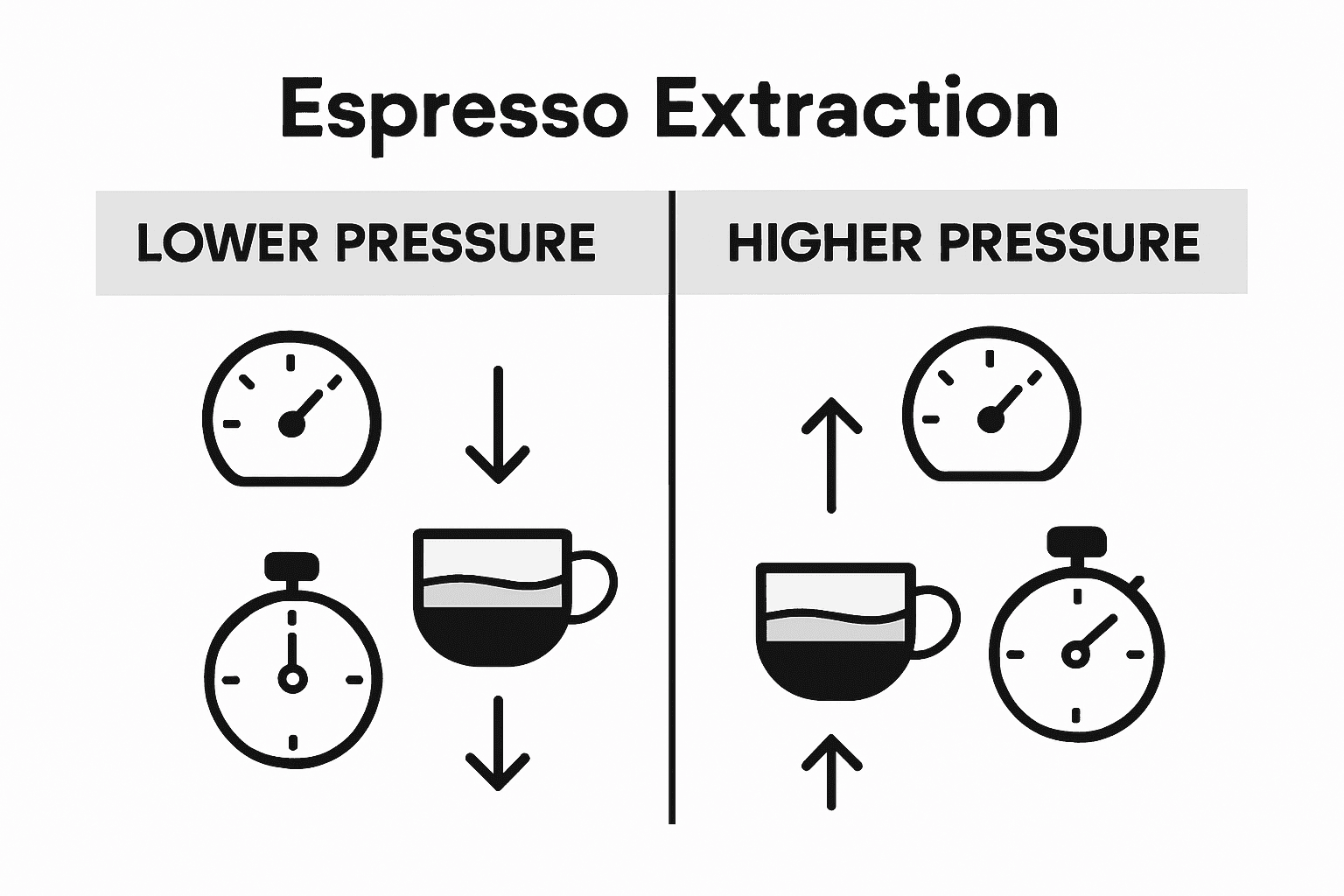 Espresso Extraction

LOWER PRESSURE

HIGHER PRESSURE