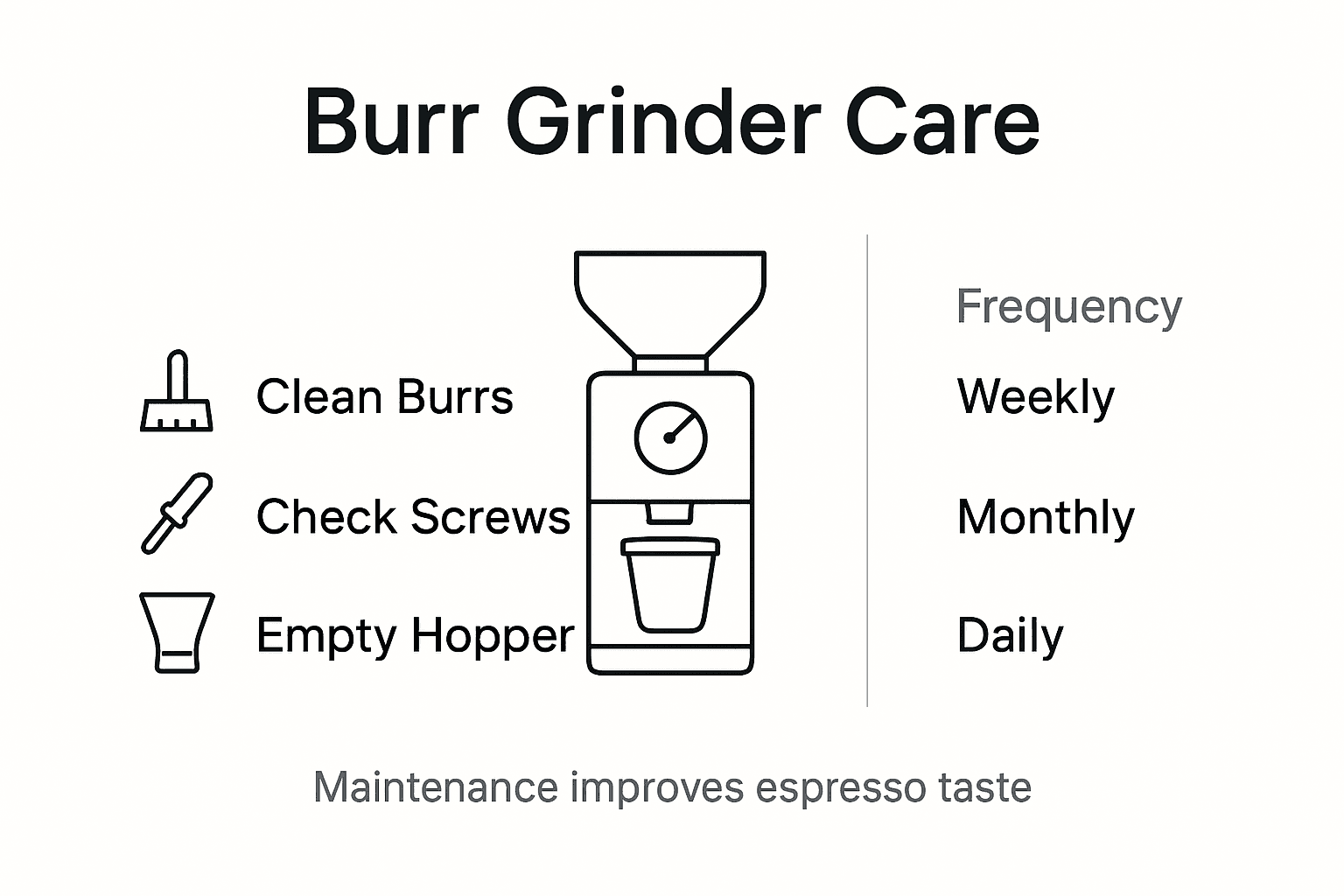 Burr Grinder Care

Clean Burrs

Check Screws

Empty Hopper

Frequency

Weekly

Monthly

Daily

Maintenance improves espresso taste