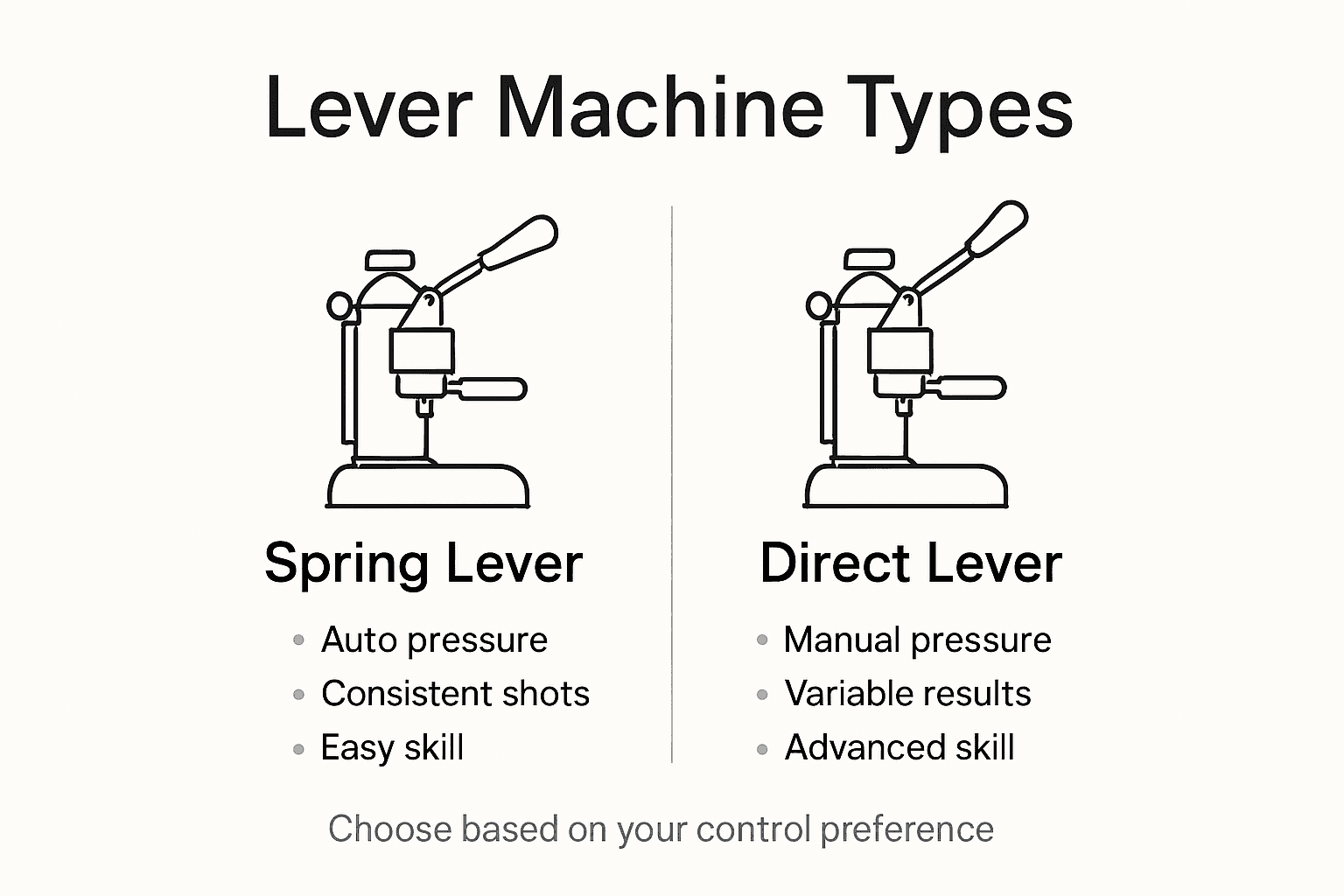 Lever Machine Types

Spring Lever

- Auto pressure
- Consistent shots
- Easy skill

Direct Lever

- Manual pressure
- Variable results
- Advanced skill

Choose based on your control preference