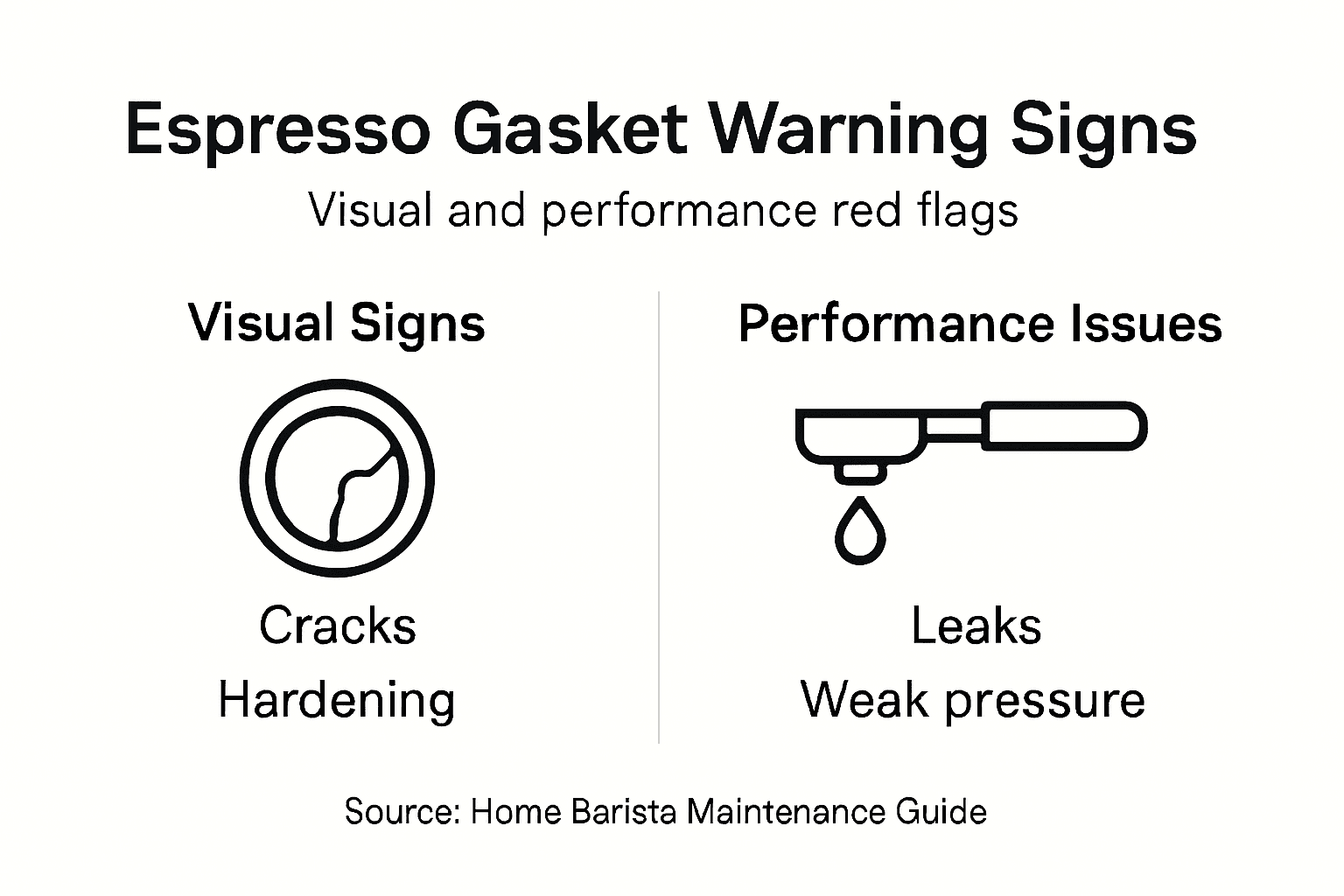 Espresso Gasket Warning Signs

Visual and performance red flags

Visual Signs

Cracks
Hardening

Performance Issues

Leaks
Weak pressure

Source: Home Barista Maintenance Guide