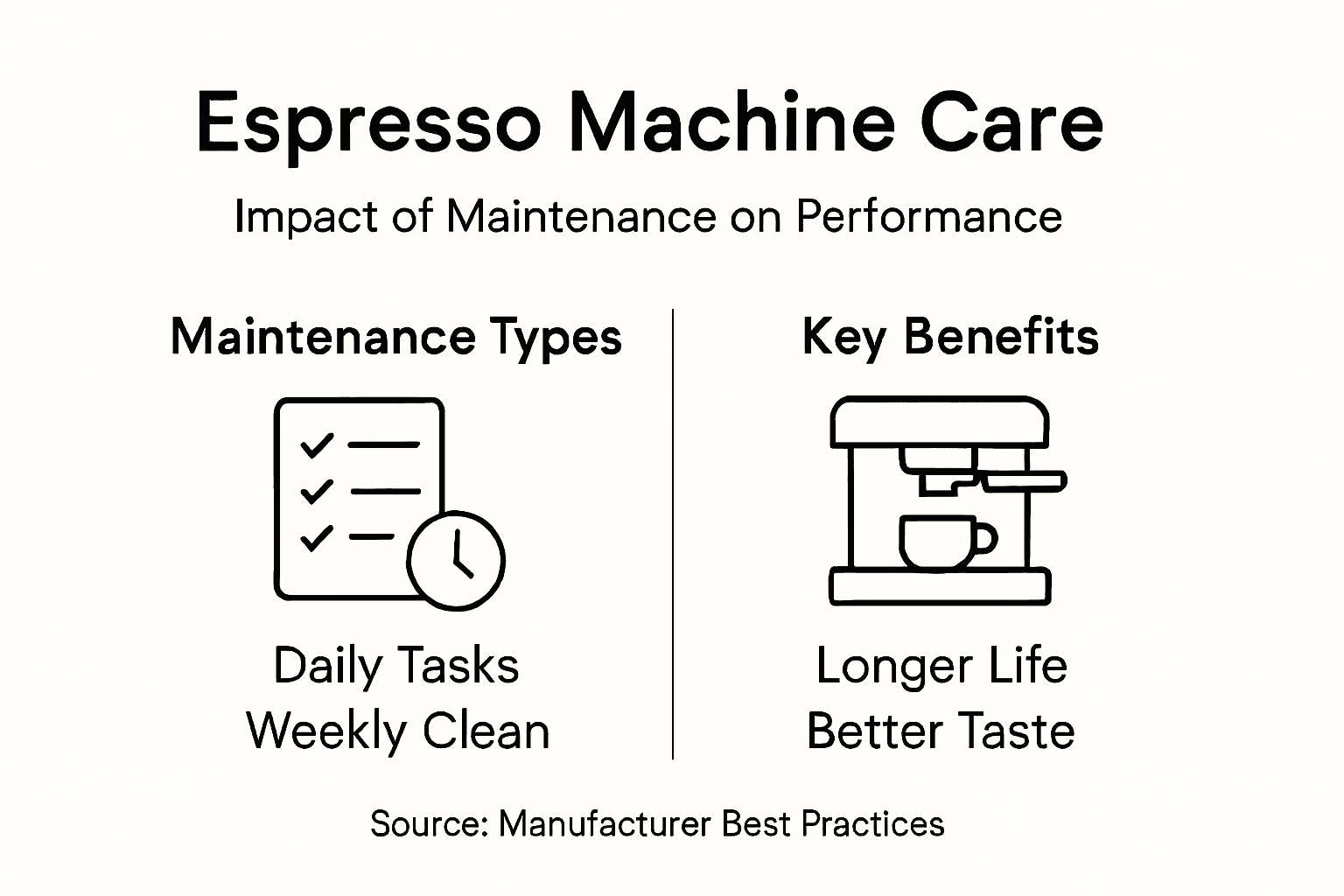 Espresso Machine Care

Impact of Maintenance on Performance

Maintenance Types

Daily Tasks
Weekly Clean

Key Benefits

Longer Life
Better Taste

Source: Manufacturer Best Practices