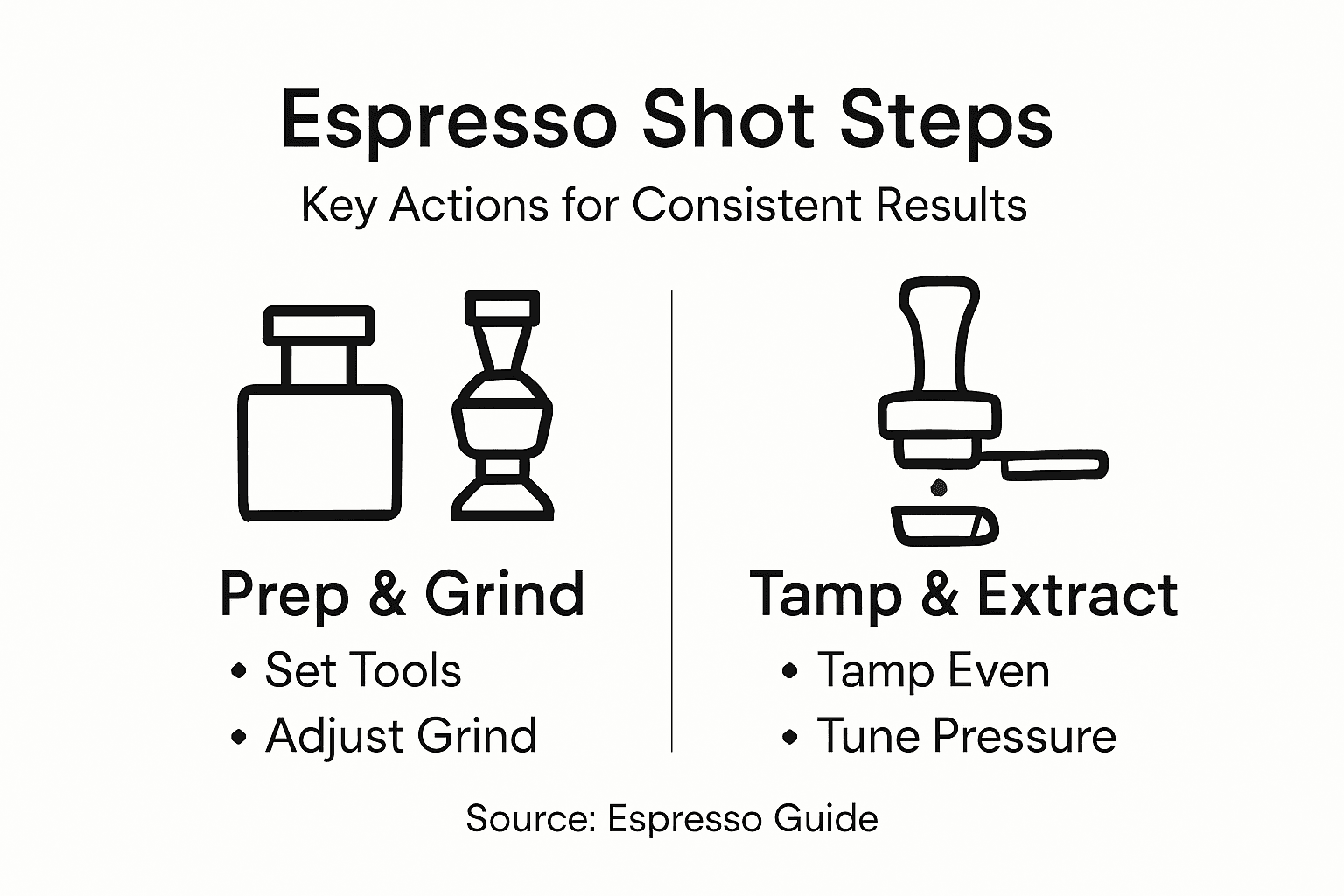 Espresso Shot Steps

Key Actions for Consistent Results

Prep & Grind
• Set Tools
• Adjust Grind

Tamp & Extract
• Tamp Even
• Tune Pressure

Source: Espresso Guide