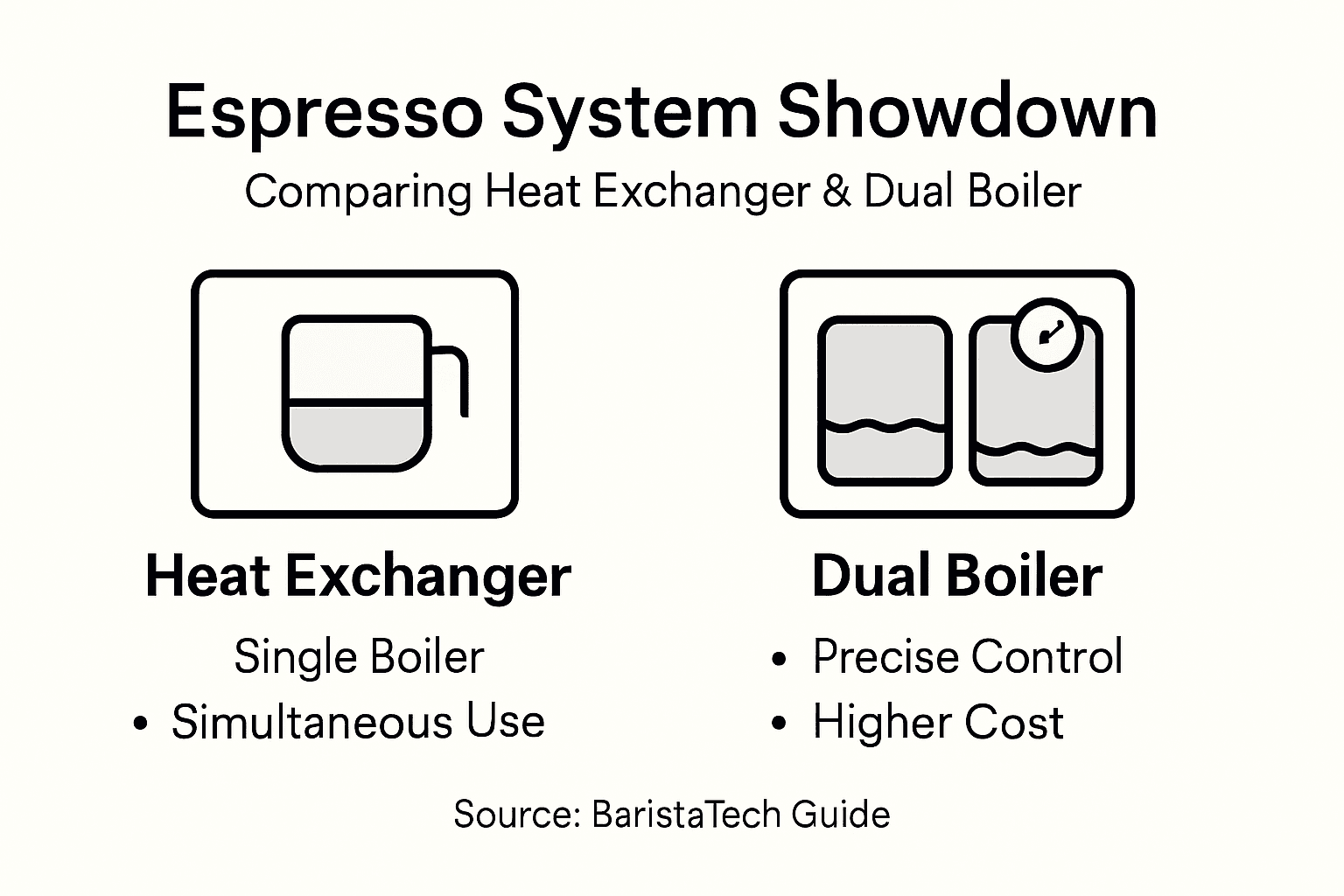 Espresso System Showdown

Comparing Heat Exchanger & Dual Boiler

Heat Exchanger

Single Boiler
• Simultaneous Use

Dual Boiler

• Precise Control
• Higher Cost

Source: BaristaTech Guide