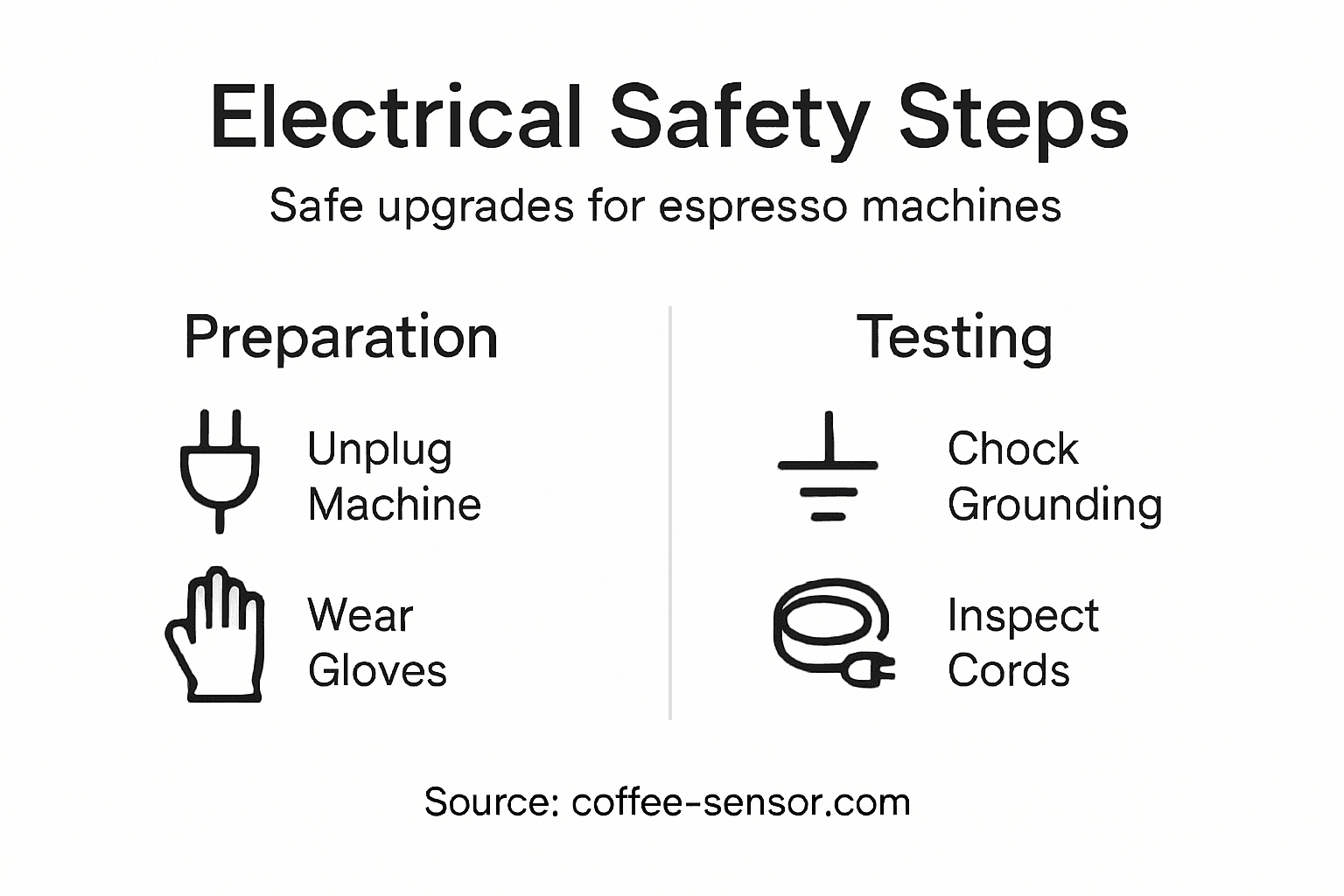 Electrical Safety Steps

Safe upgrades for espresso machines

Preparation

Unplug Machine

Wear Gloves

Testing

Chock Grounding

Inspect Cords

Source: coffee-sensor.com