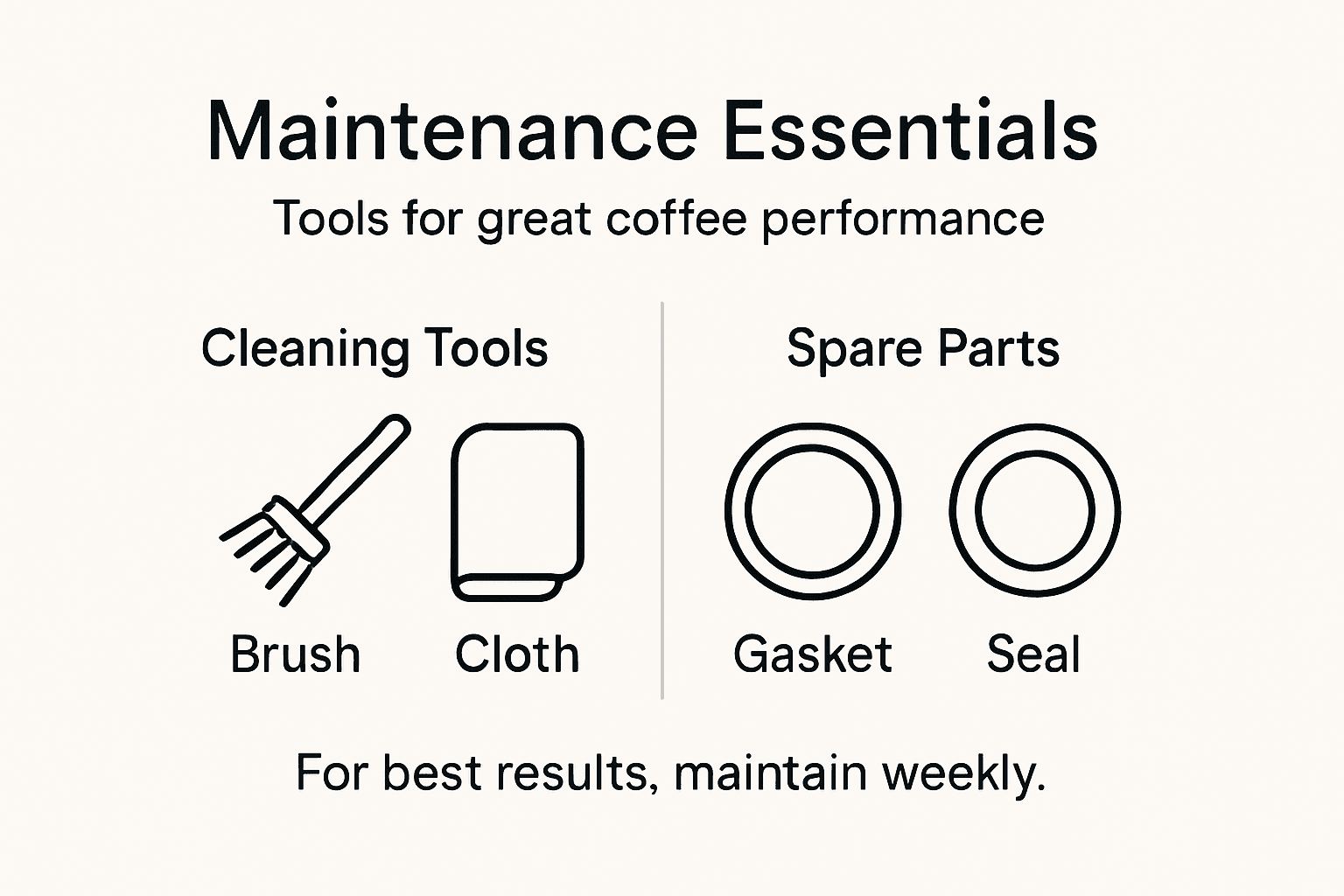 Maintenance Essentials

Tools for great coffee performance

Cleaning Tools

Brush

Cloth

Spare Parts

Gasket

Seal

For best results, maintain weekly.