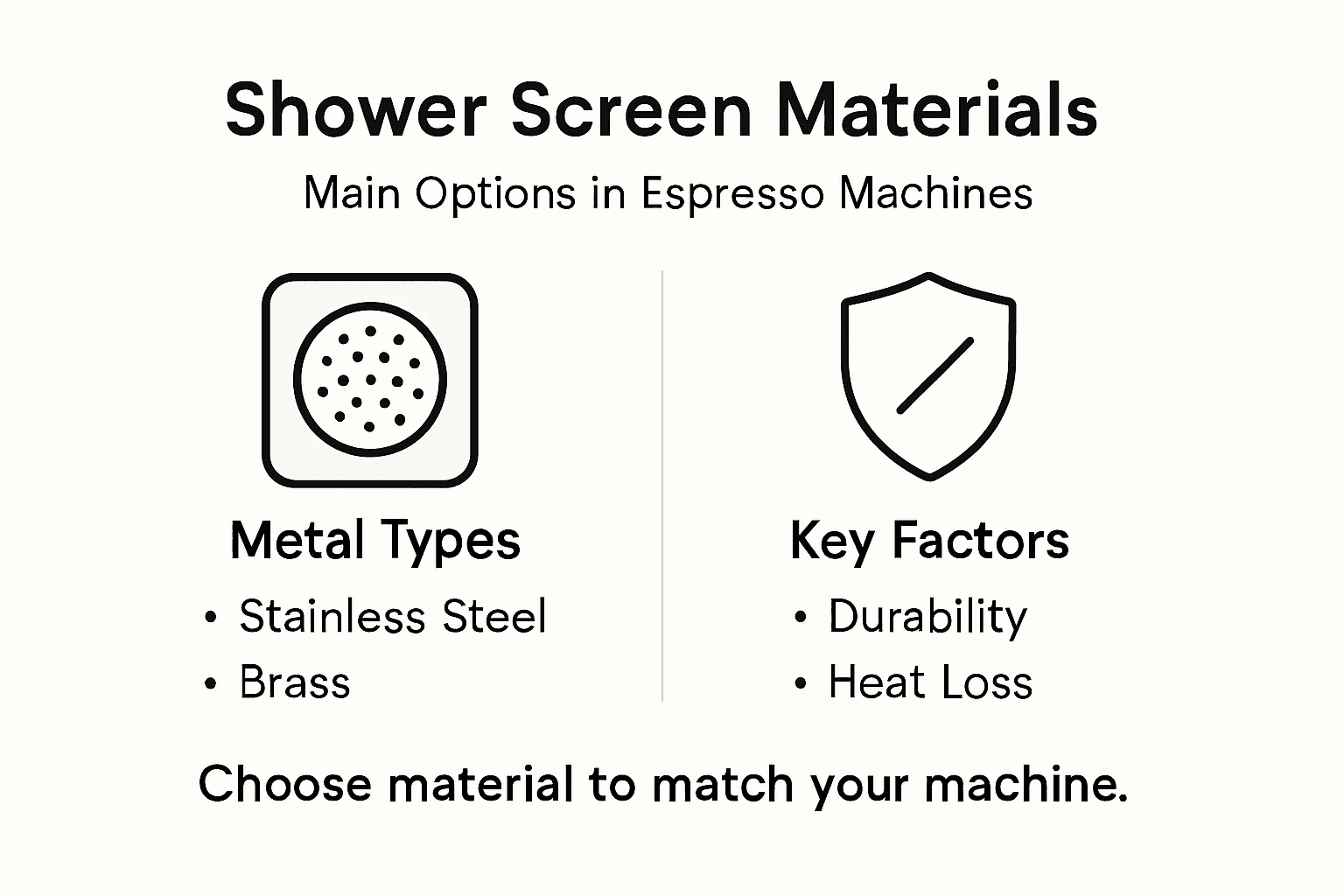 Shower Screen Materials

Main Options in Espresso Machines

Metal Types

• Stainless Steel
• Brass

Key Factors

• Durability
• Heat Loss

Choose material to match your machine.