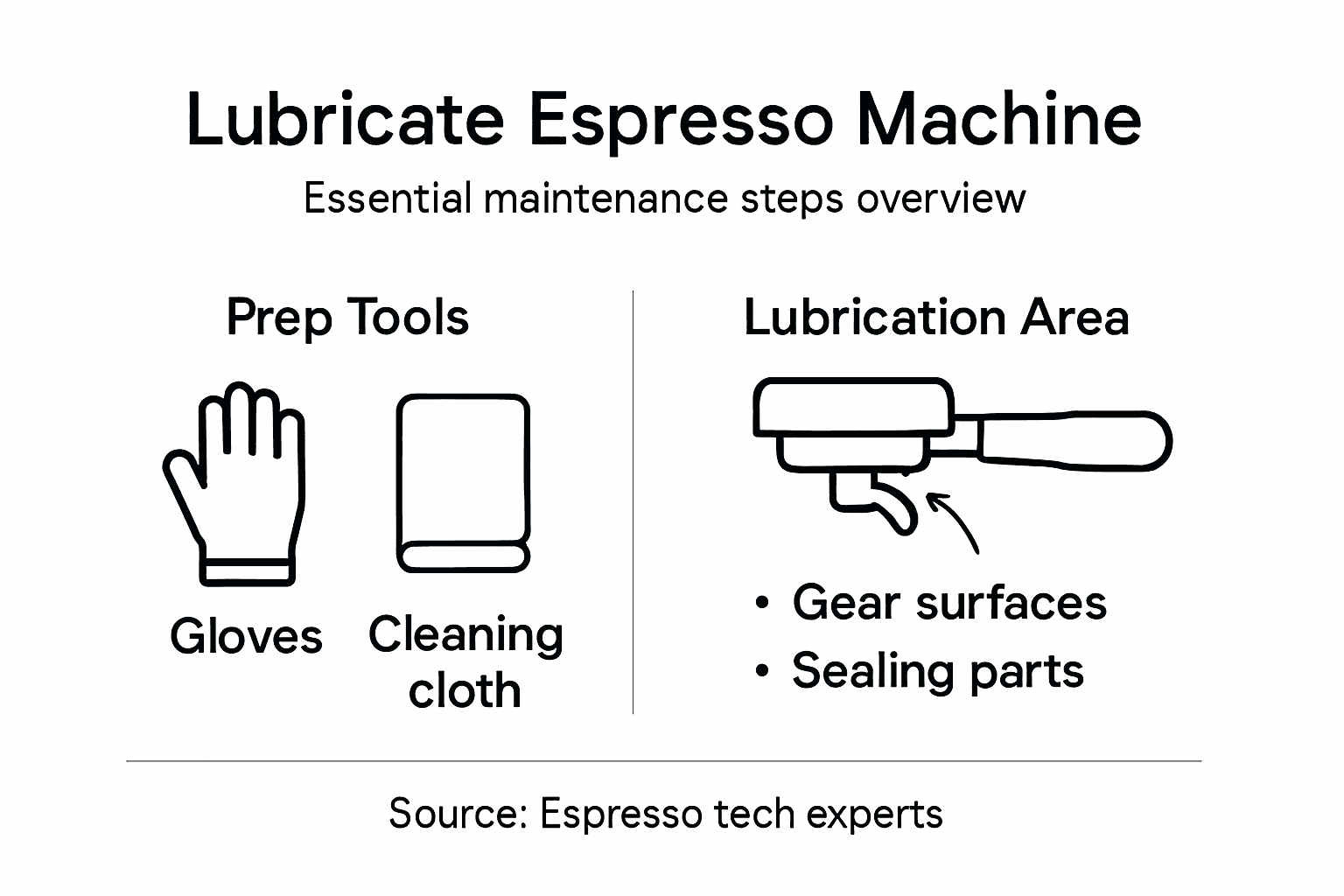 Lubricate Espresso Machine

Essential maintenance steps overview

Prep Tools

Gloves

Cleaning cloth

Lubrication Area

• Gear surfaces
• Sealing parts

Source: Espresso tech experts