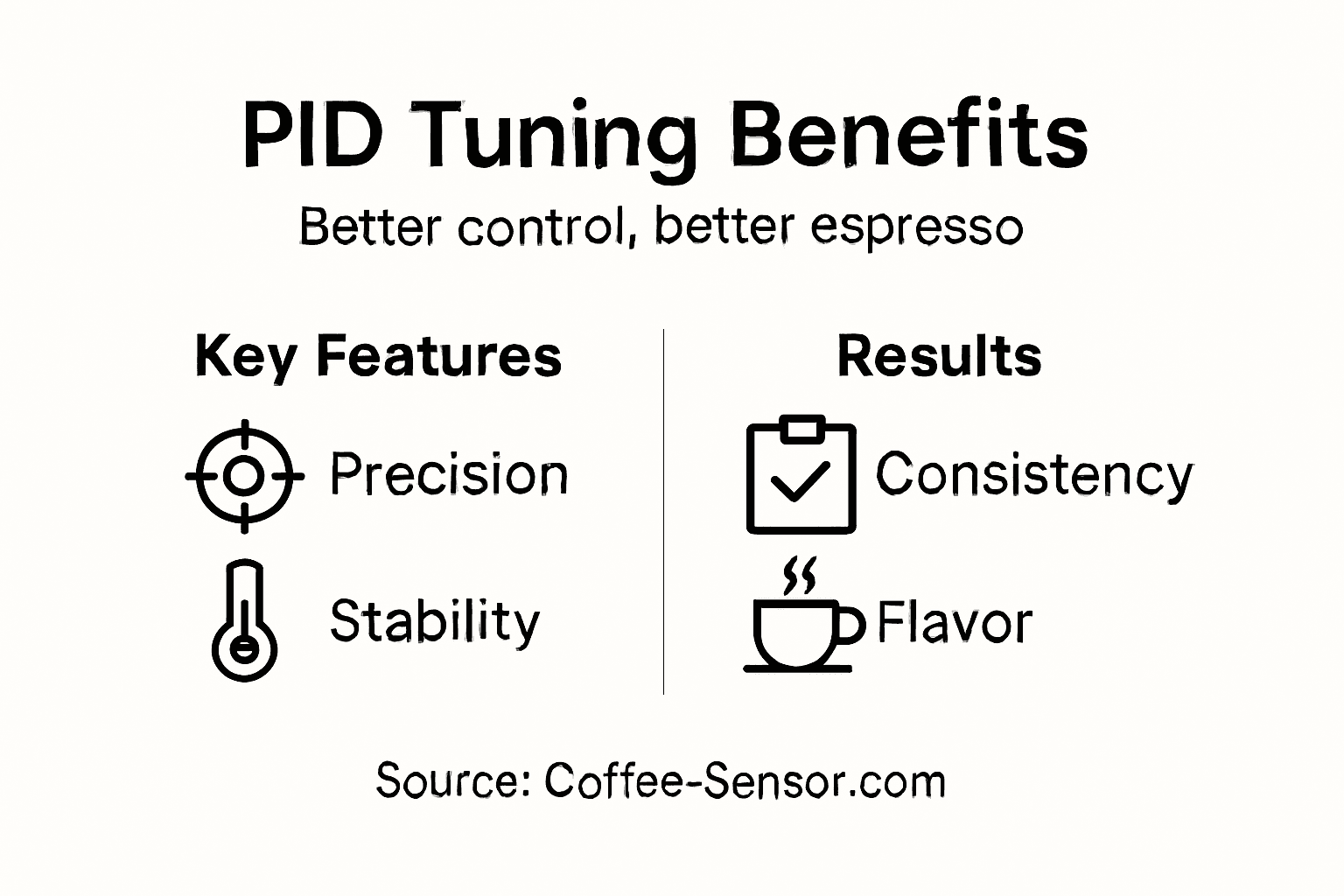 PID Tuning Benefits

Better control, better espresso

Key Features

Precision

Stability

Results

Consistency

Flavor

Source: Coffee-Sensor.com