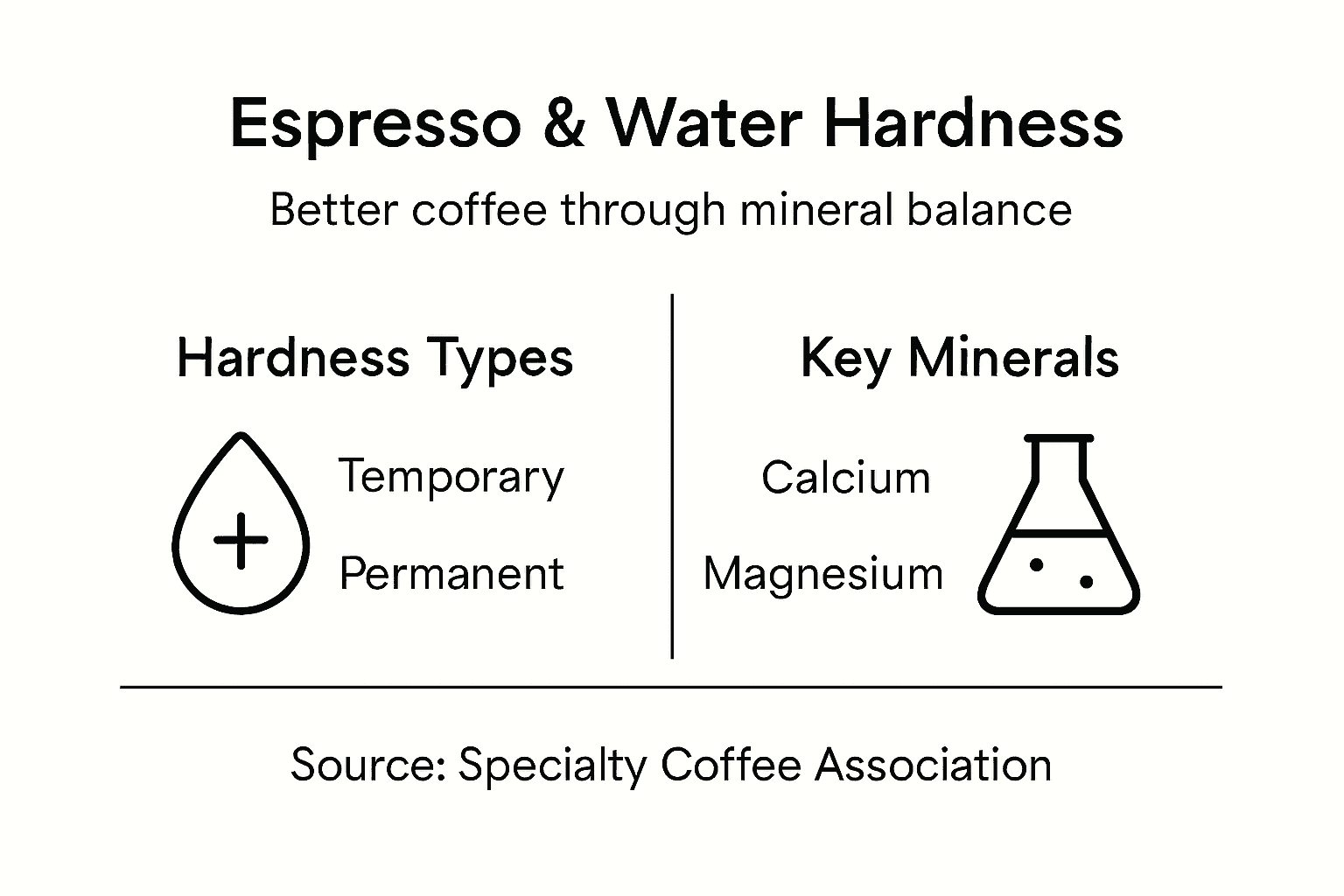 Espresso & Water Hardness

Better coffee through mineral balance

Hardness Types

Temporary

Permanent

Key Minerals

Calcium

Magnesium

Source: Specialty Coffee Association