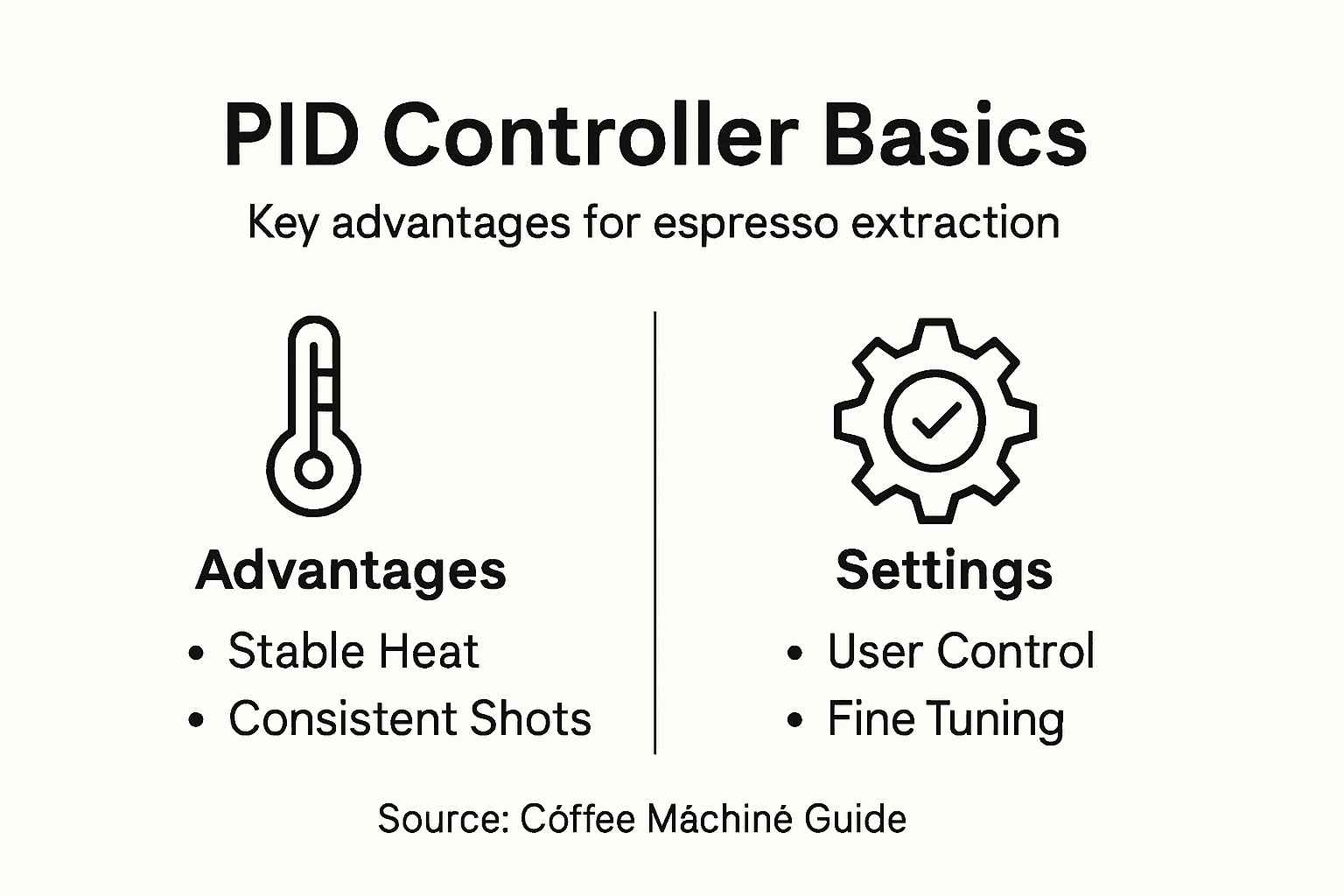 PID Controller Basics

Key advantages for espresso extraction

Advantages

• Stable Heat
• Consistent Shots

Settings

• User Control
• Fine Tuning

Source: Cóffee Máchiné Guide