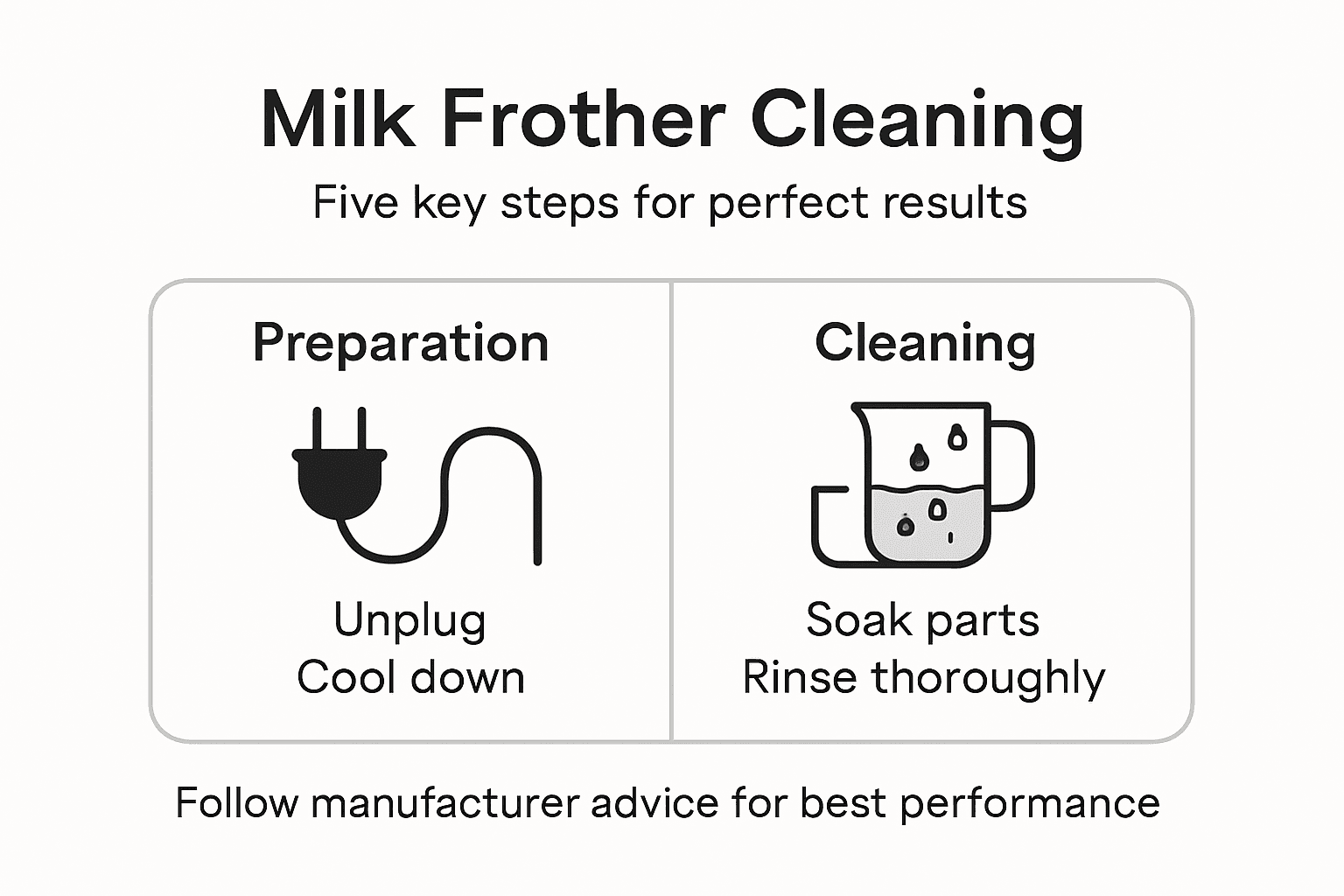 Milk Frother Cleaning

Five key steps for perfect results

Preparation

Unplug
Cool down

Cleaning

Soak parts
Rinse thoroughly

Follow manufacturer advice for best performance