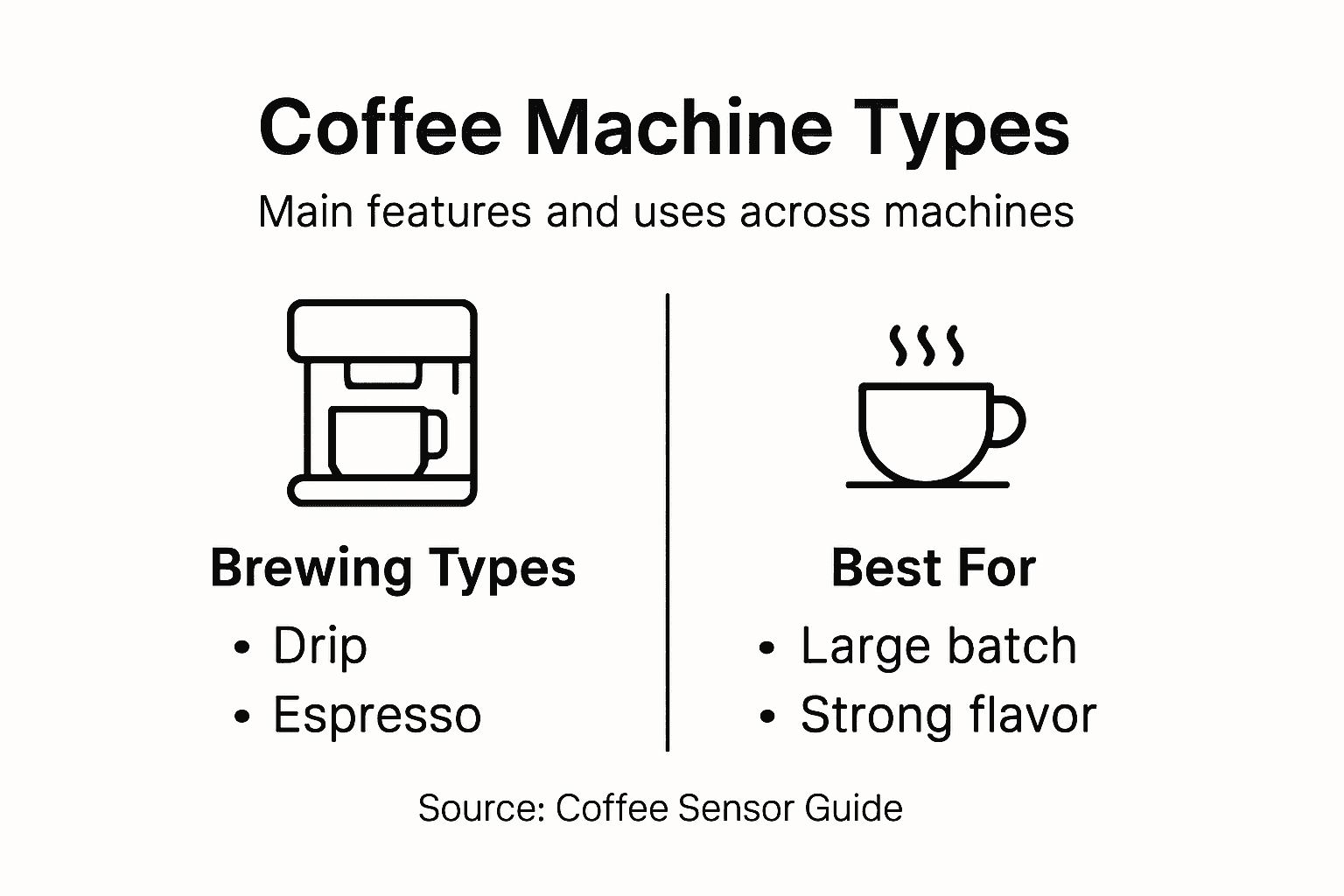 Coffee Machine Types

Main features and uses across machines

Brewing Types

• Drip
• Espresso

Best For

• Large batch
• Strong flavor

Source: Coffee Sensor Guide