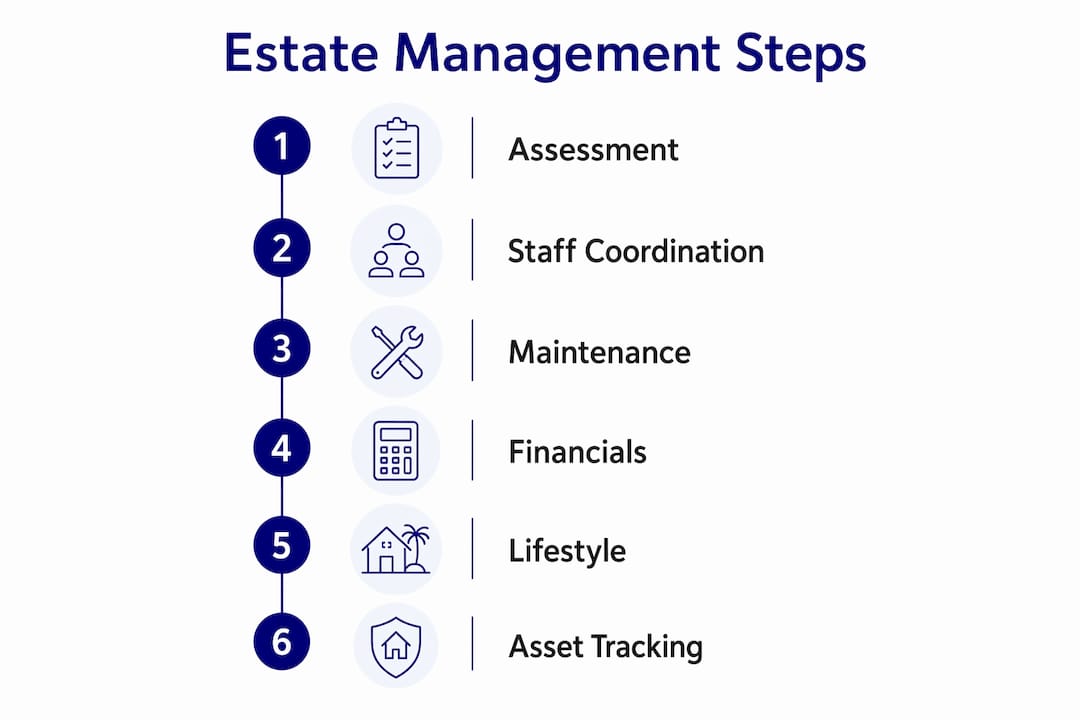 Estate Management Steps

1 Assessment

2 Staff Coordination

3 Maintenance

4 Financials

5 Lifestyle

6 Asset Tracking