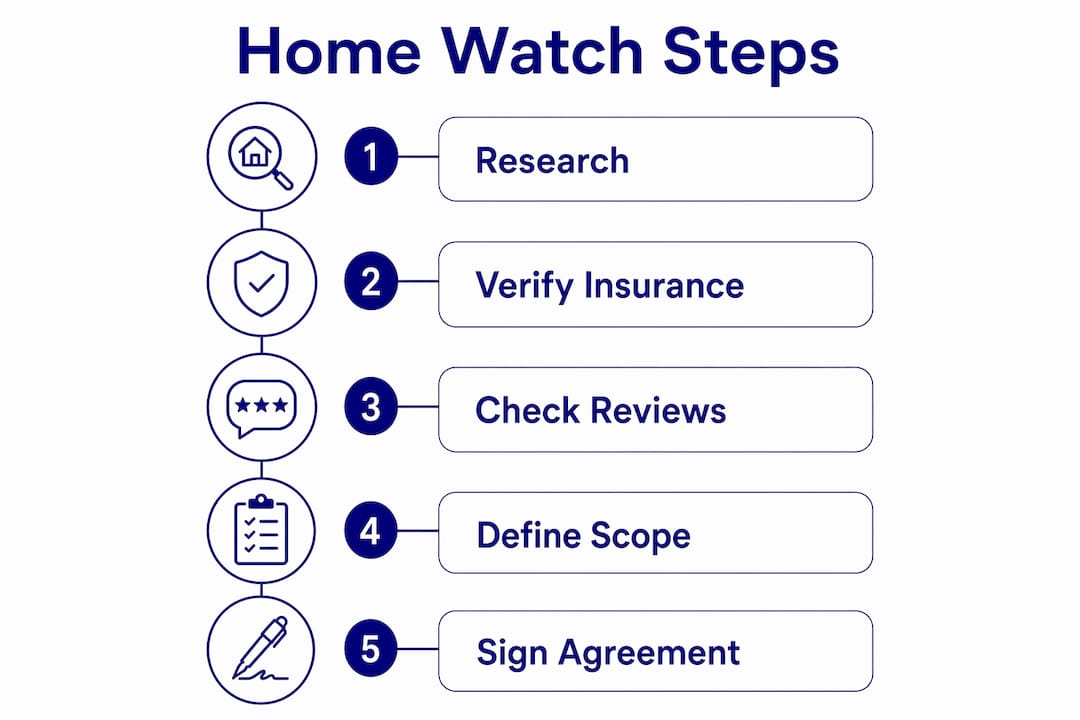 Home Watch Steps

1 Research

2 Verify Insurance

3 Check Reviews

4 Define Scope

5 Sign Agreement