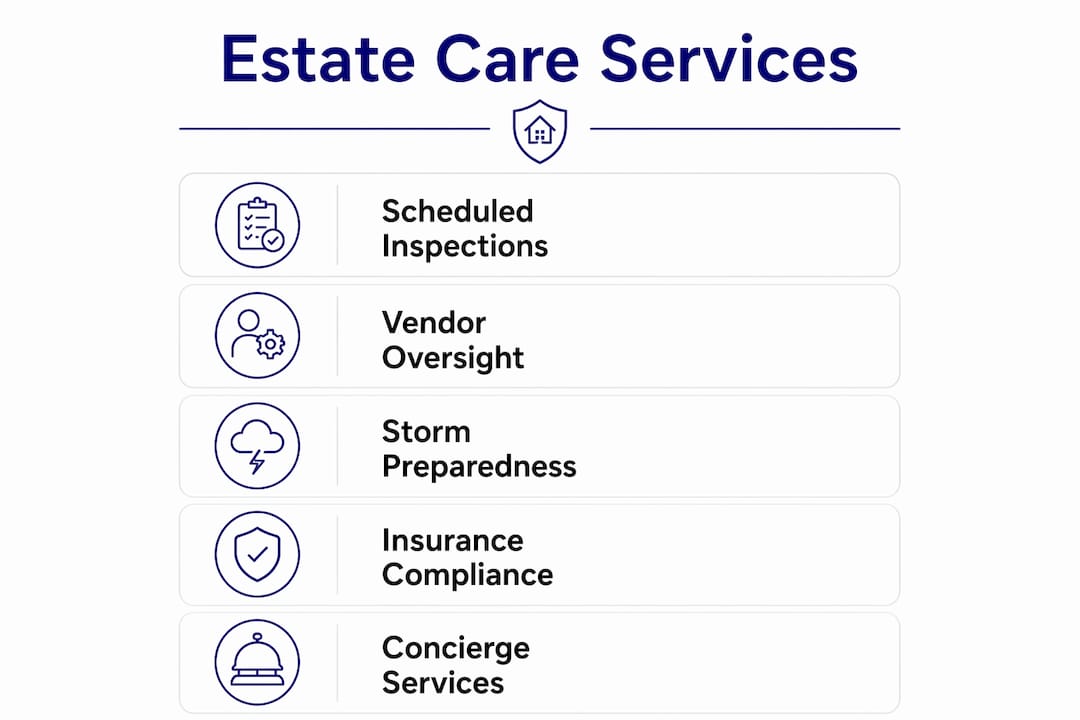 Estate Care Services

Scheduled Inspections

Vendor Oversight

Storm Preparedness

Insurance Compliance

Concierge Services