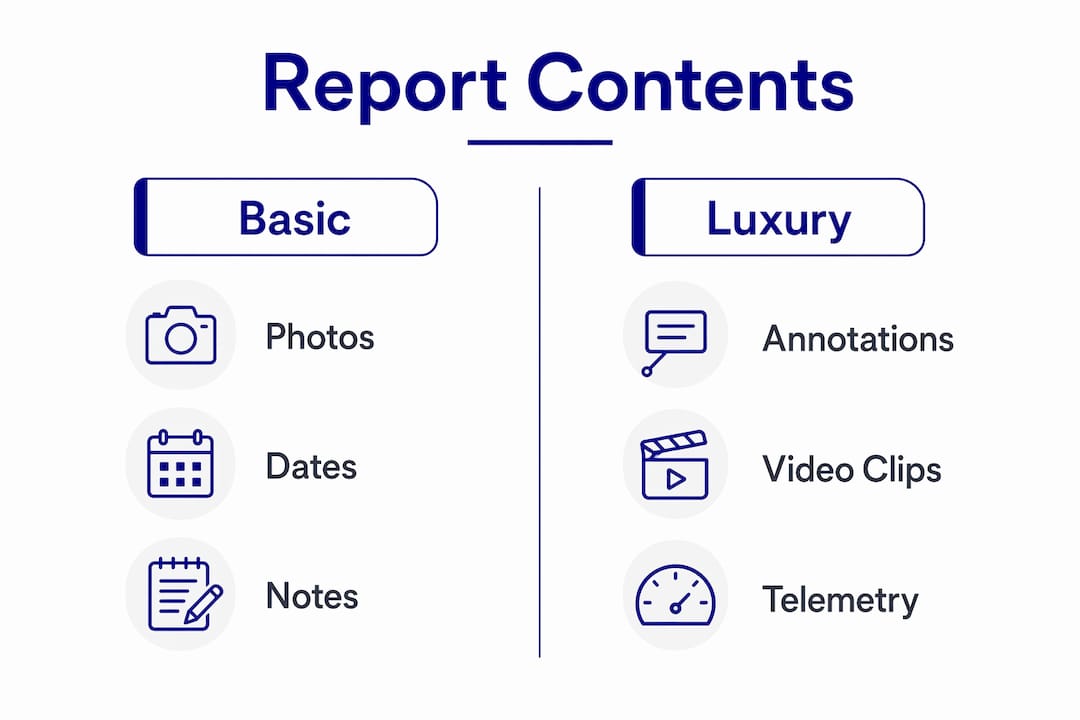 Report Contents

Basic

Photos

Dates

Notes

Luxury

Annotations

Video Clips

Telemetry