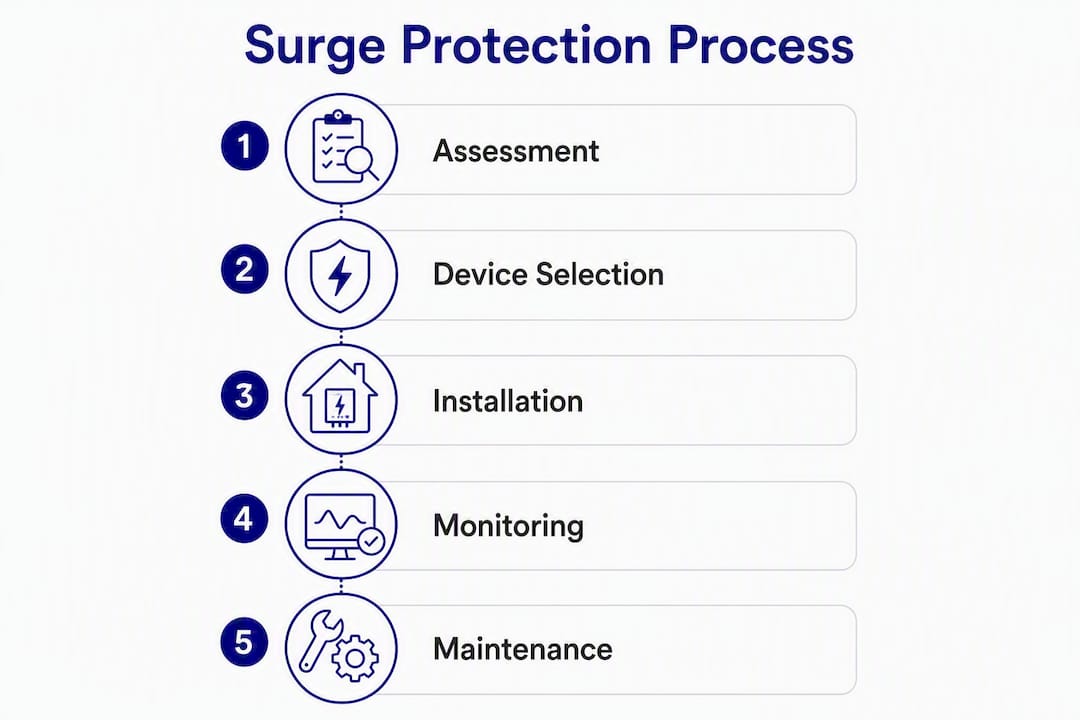 Surge Protection Process

1 Assessment

2 Device Selection

3 Installation

4 Monitoring

5 Maintenance