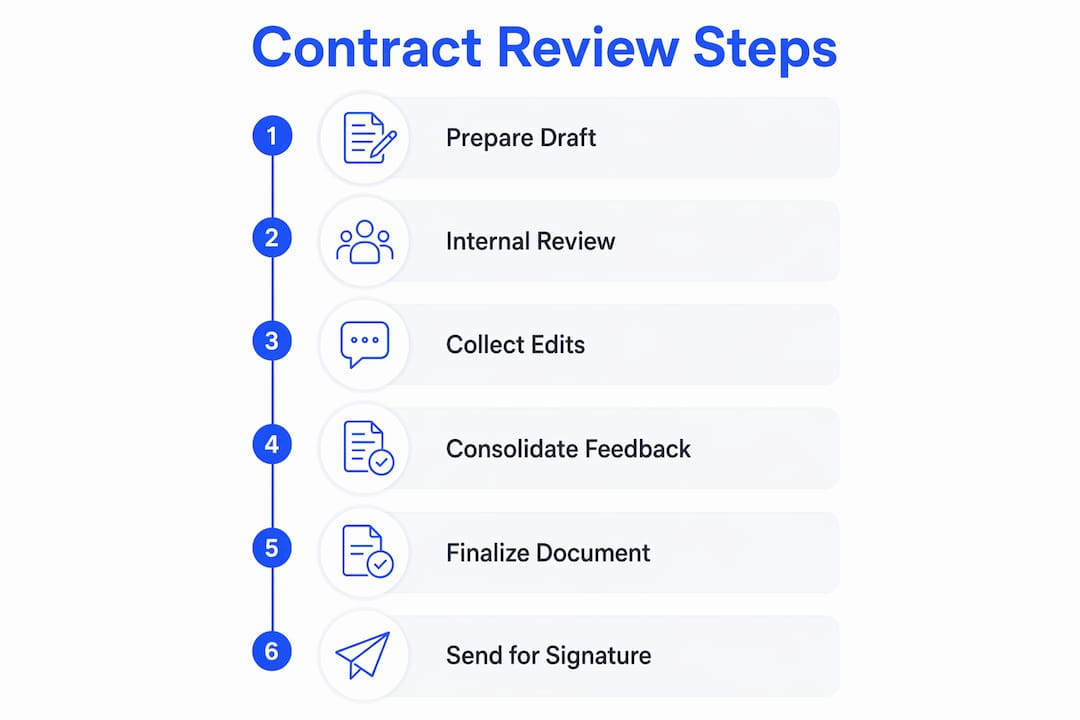 Contract Review Steps

1 Prepare Draft

2 Internal Review

3 Collect Edits

4 Consolidate Feedback

5 Finalize Document

6 Send for Signature