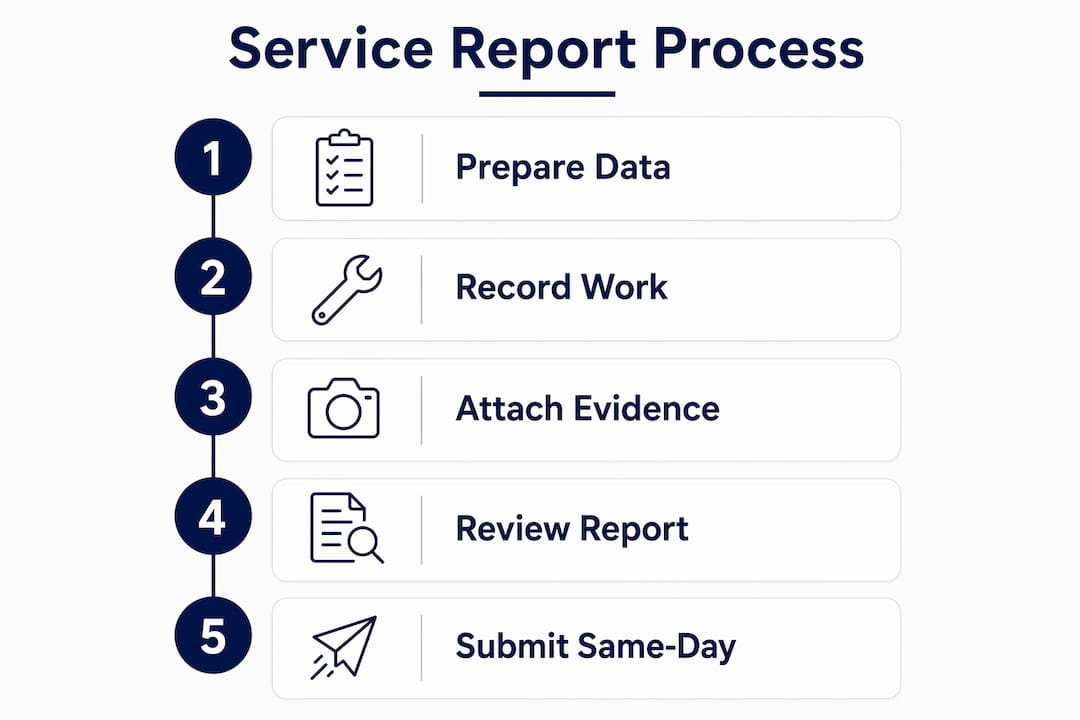 Service Report Process

1 Prepare Data

2 Record Work

3 Attach Evidence

4 Review Report

5 Submit Same-Day