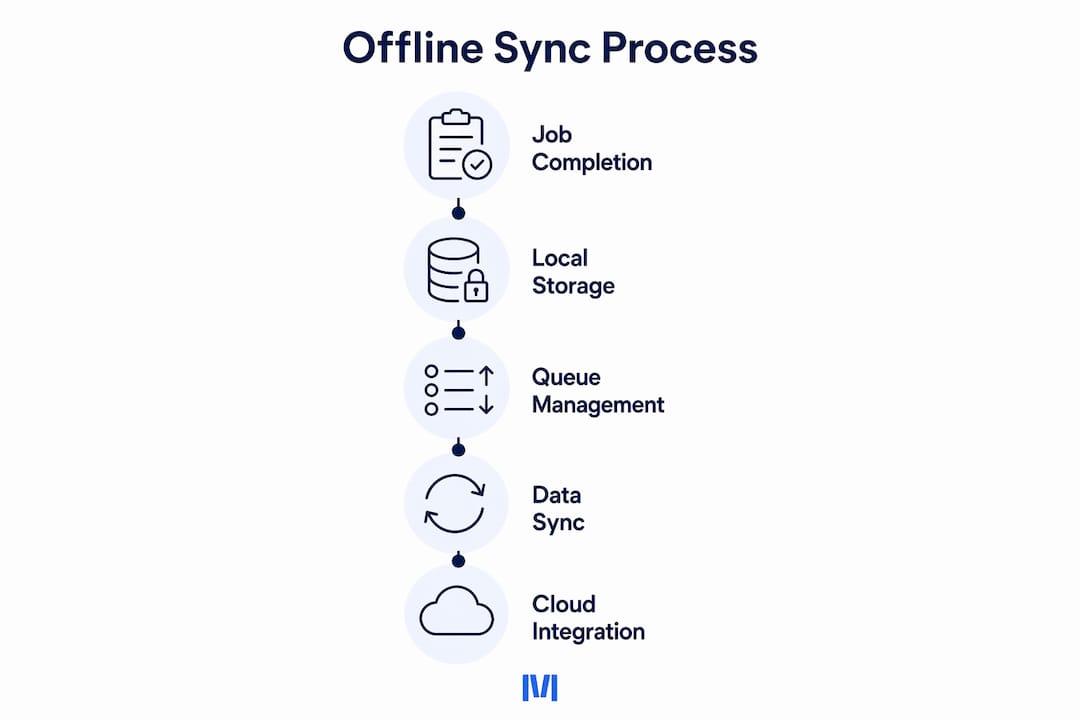 Offline Sync Process

Job Completion

Local Storage

Queue Management

Data Sync

Cloud Integration