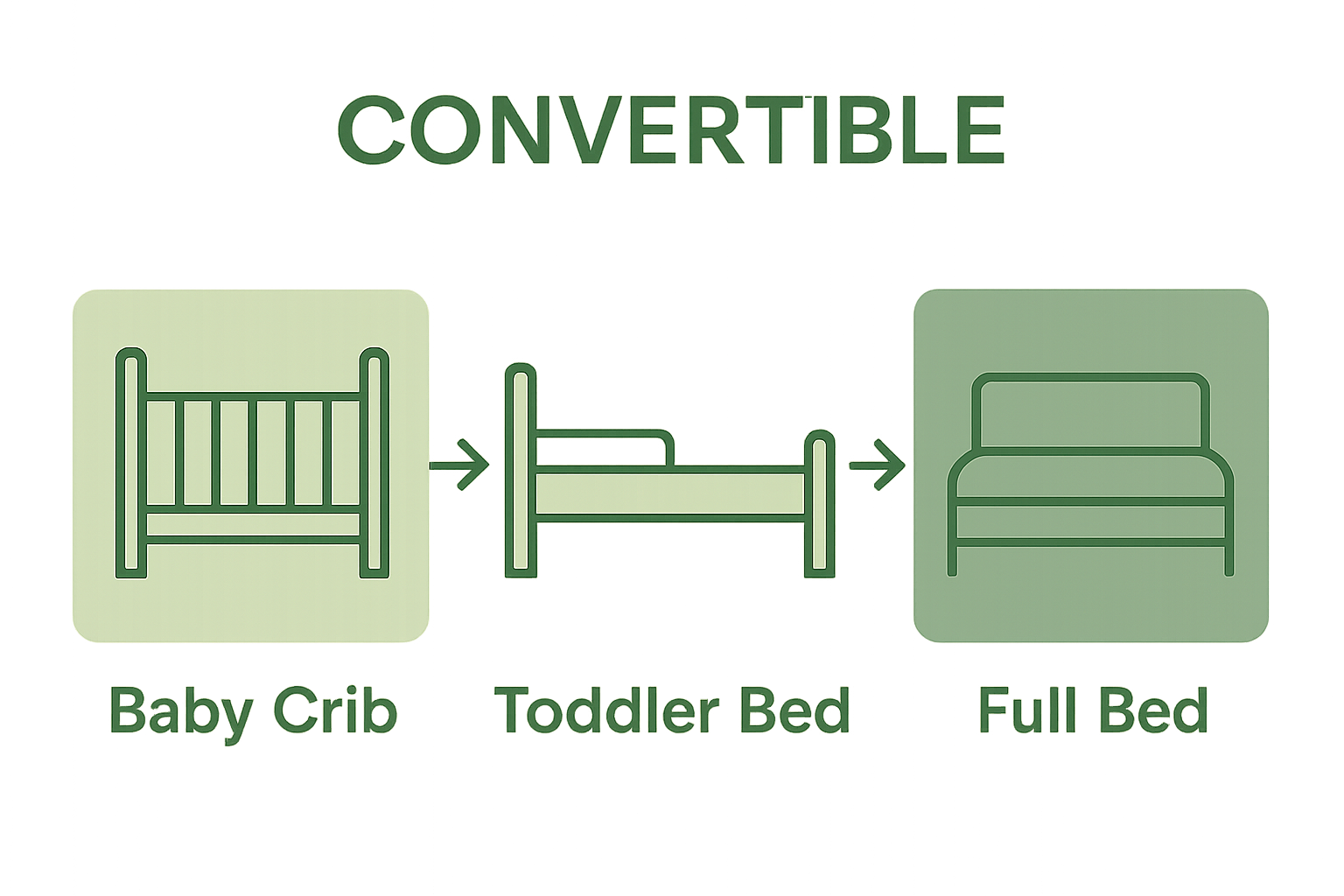 CONVERTIBLE

Baby Crib

Toddler Bed

Full Bed