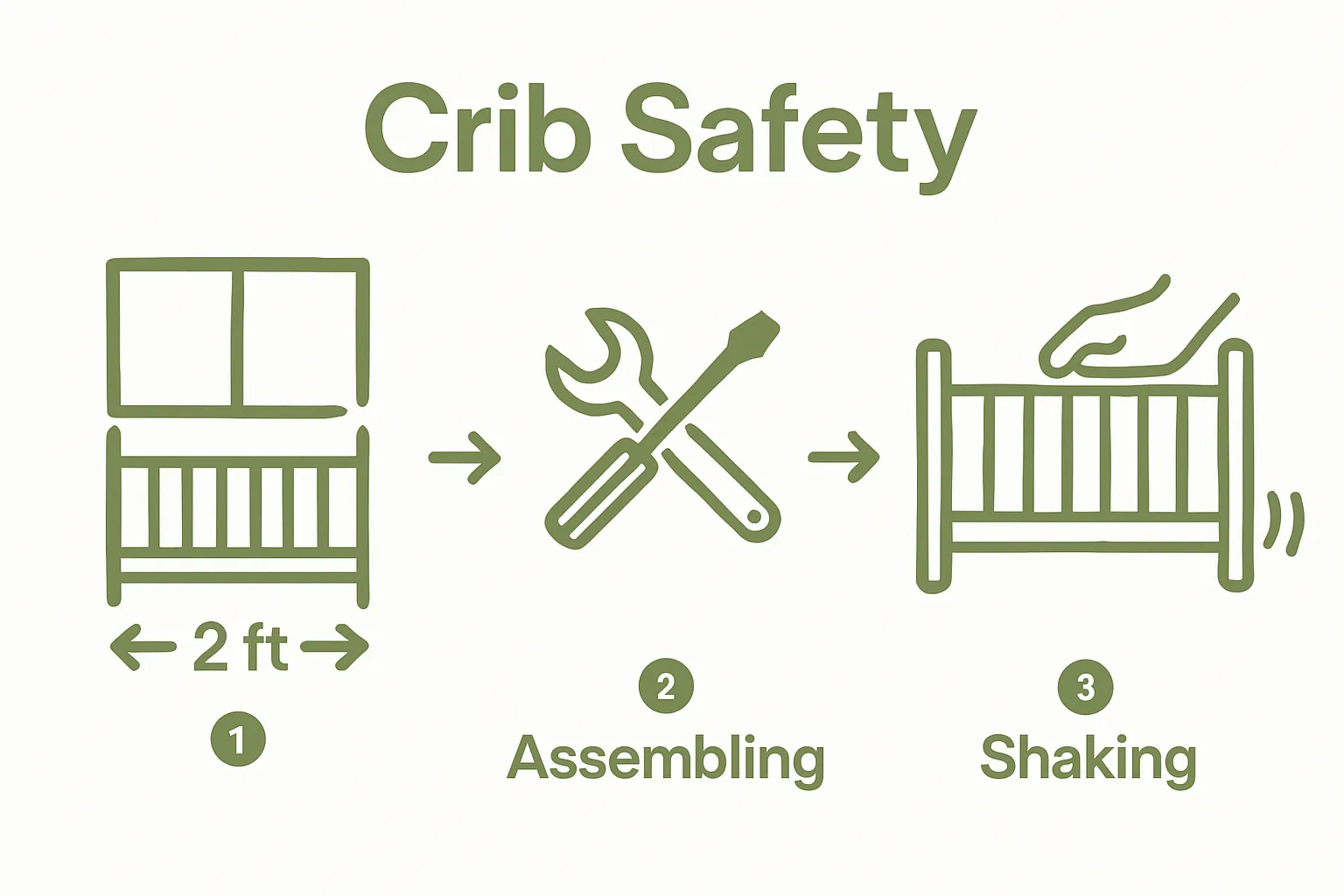 Crib Safety

2 ft

1

2

Assembling

3

Shaking