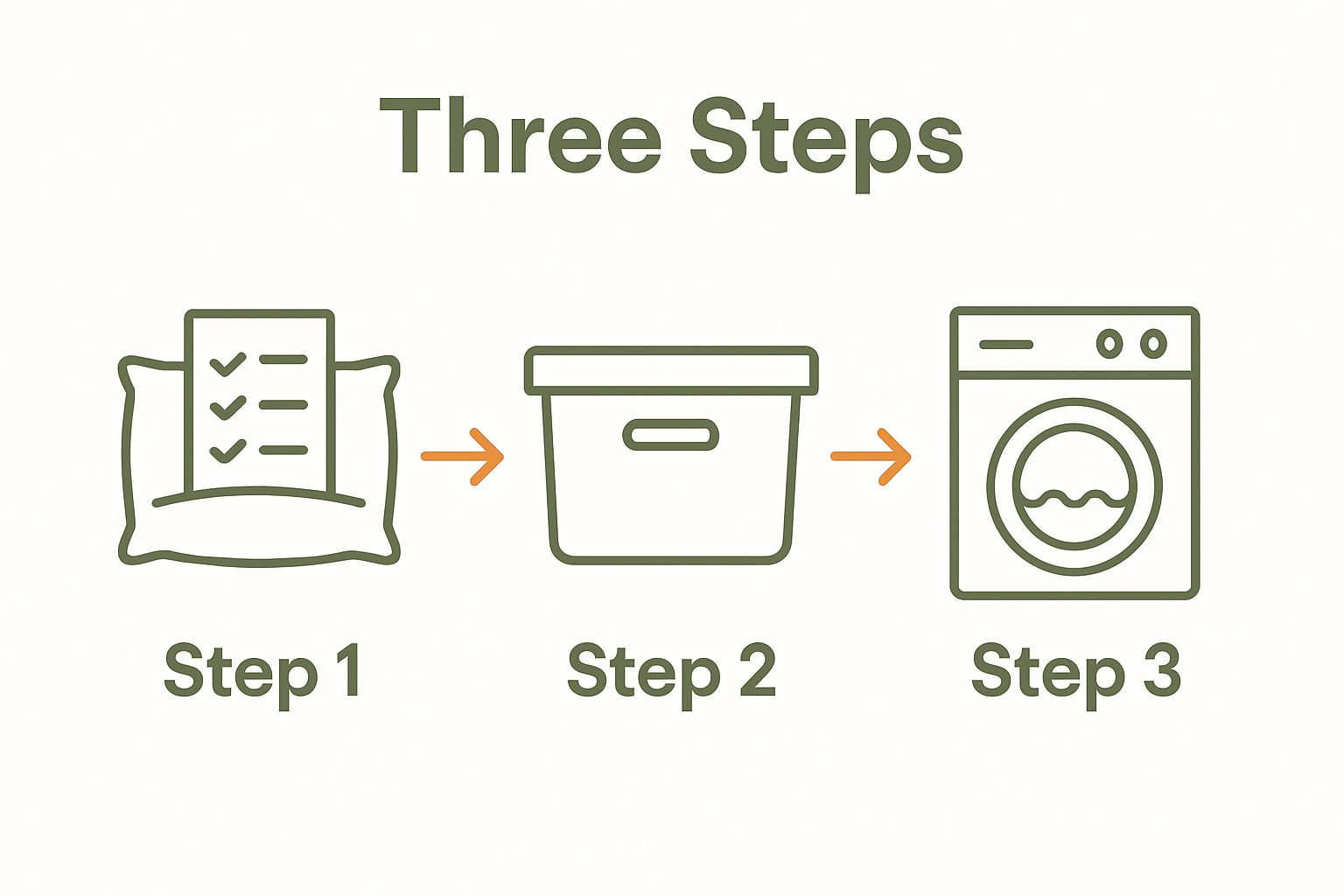 Three Steps

Step 1

Step 2

Step 3