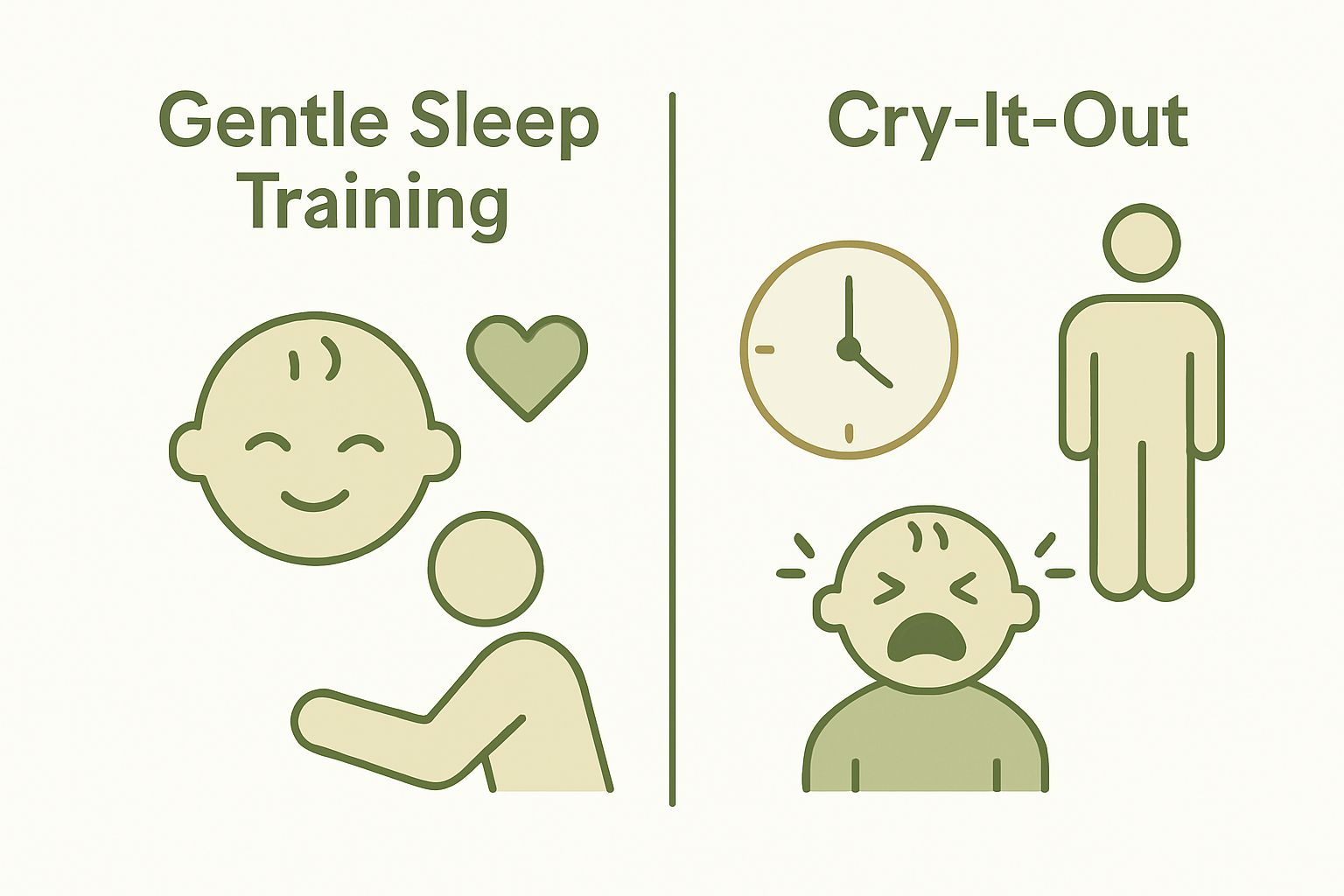 Gentle Sleep Training

Cry-It-Out