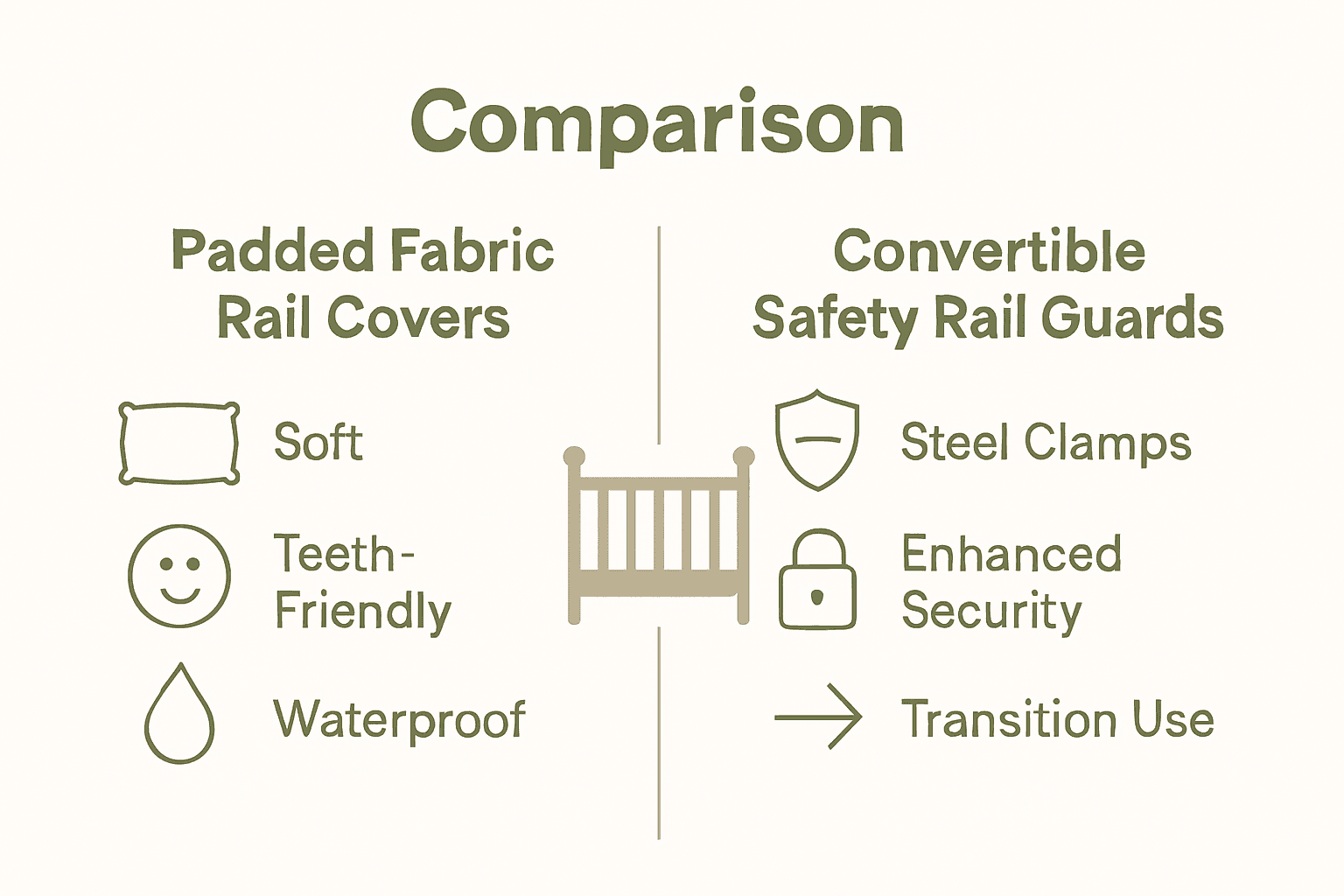 Comparison

Padded Fabric Rail Covers

Soft

Teeth-Friendly

Waterproof

Convertible Safety Rail Guards

Steel Clamps

Enhanced Security

Transition Use