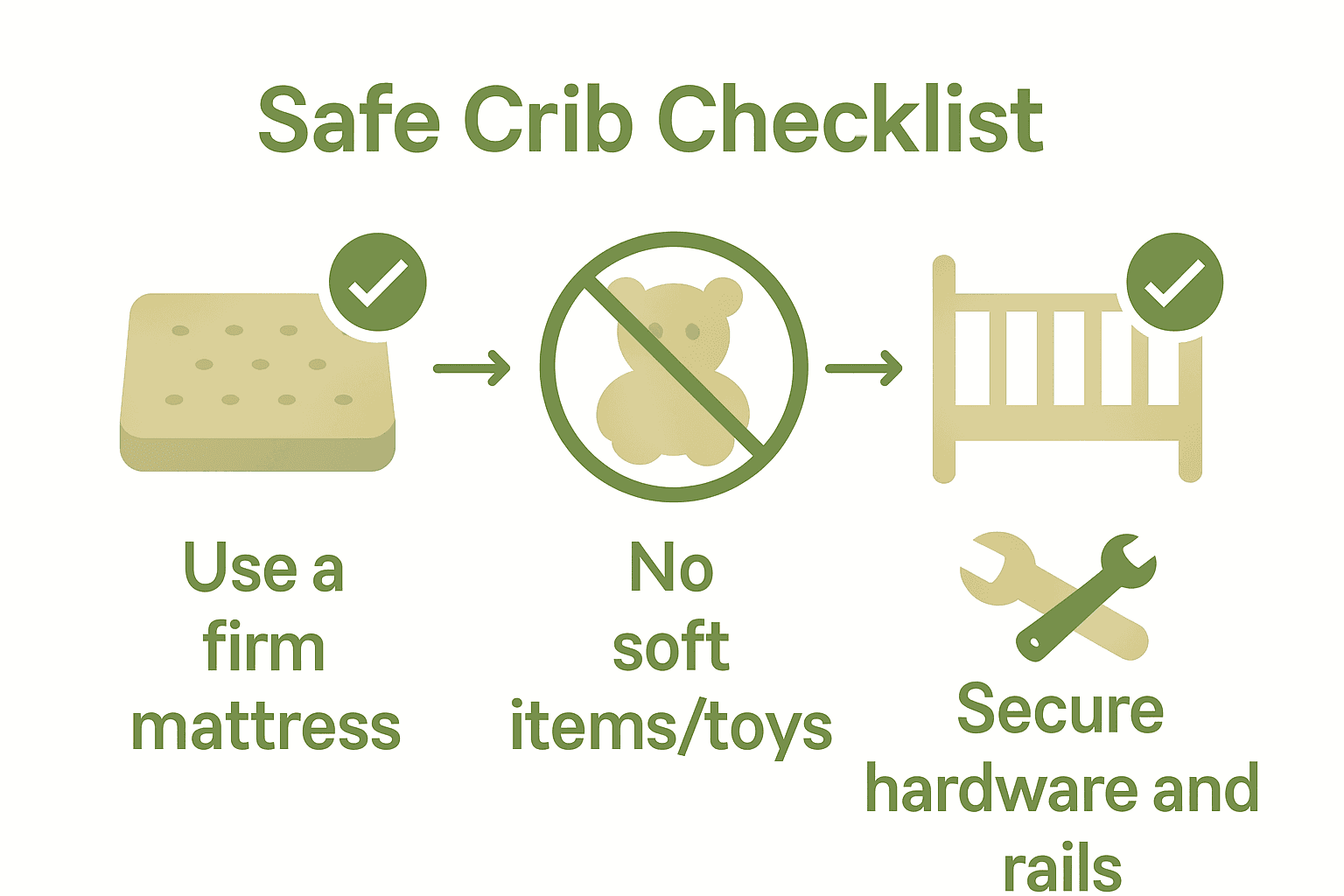 Safe Crib Checklist

Use a firm mattress

No soft items/toys

Secure hardware and rails