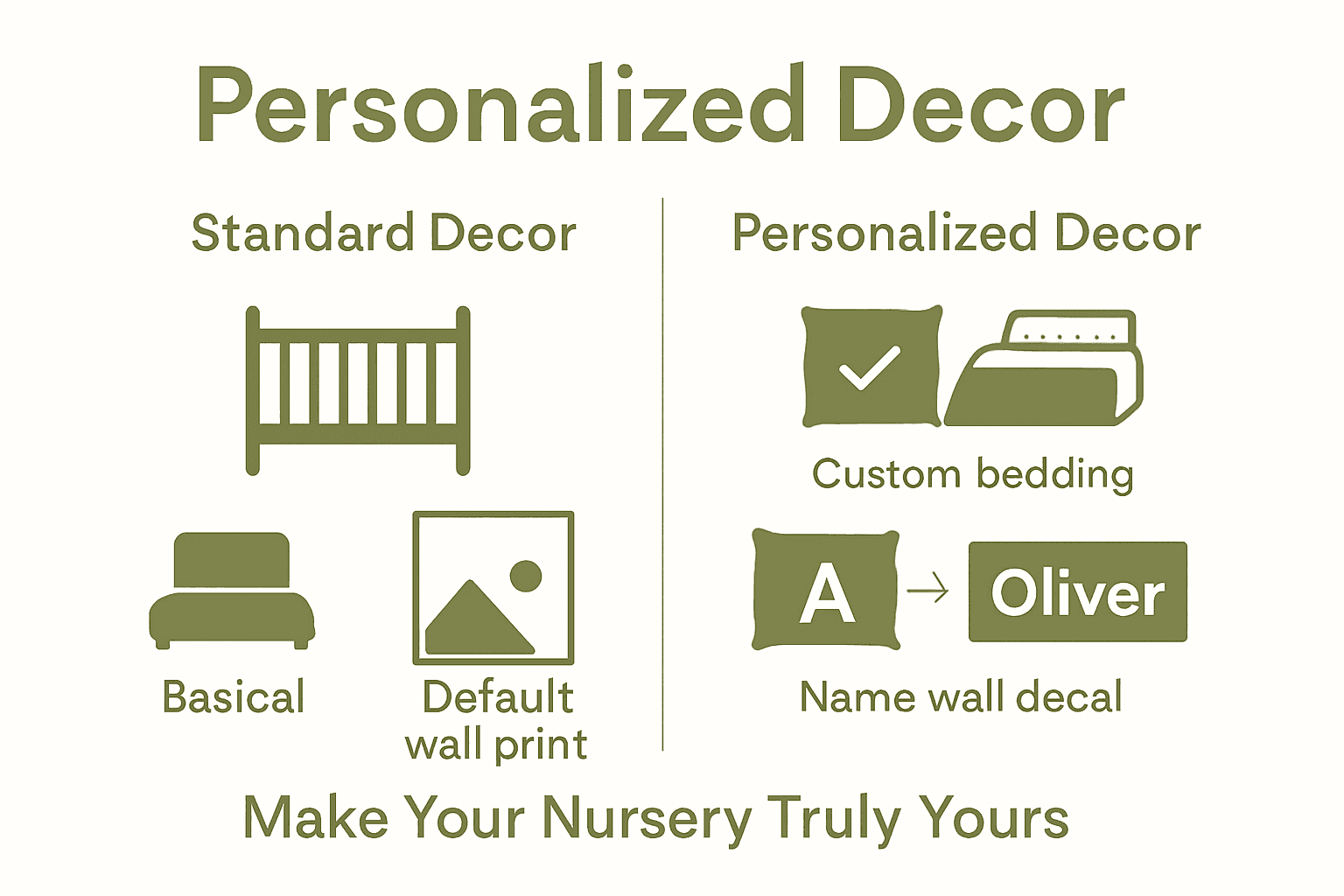 Personalized Decor

Standard Decor

Basical

Default wall print

Personalized Decor

Custom bedding

A → Oliver

Name wall decal

Make Your Nursery Truly Yours