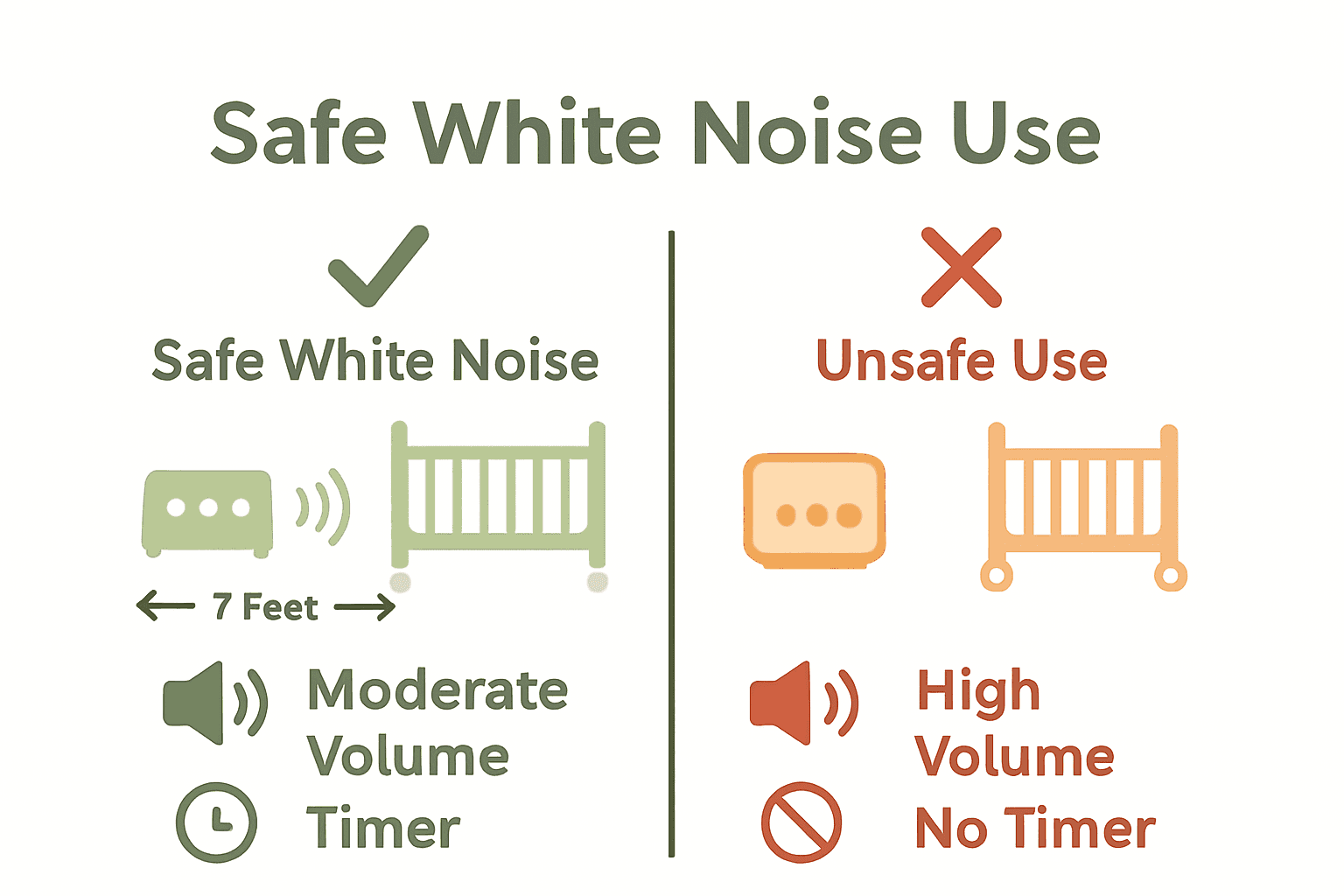 Safe White Noise Use

Safe White Noise

7 Feet

Moderate Volume

Timer

Unsafe Use

High Volume

No Timer