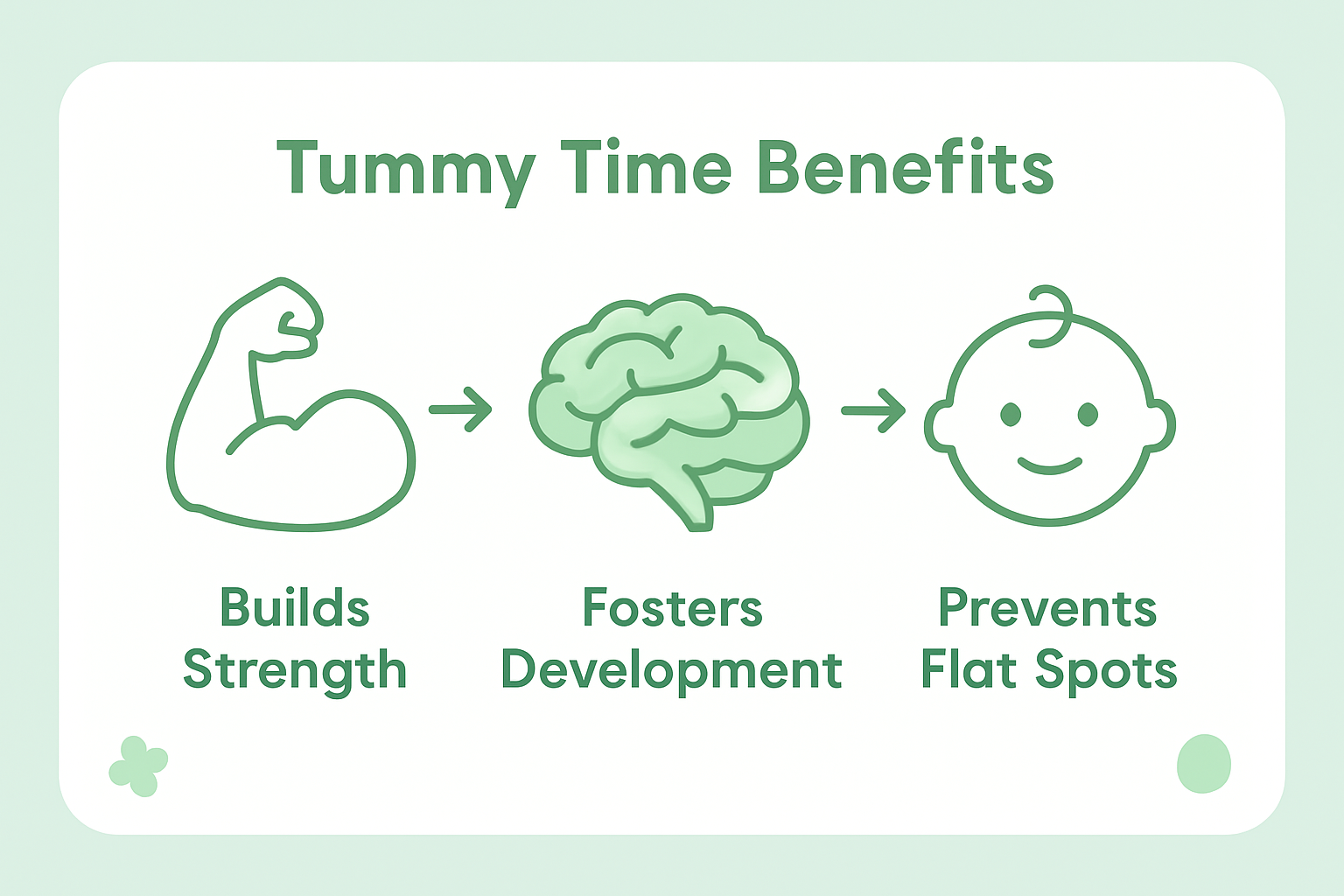 Tummy Time Benefits

Builds Strength

Fosters Development

Prevents Flat Spots