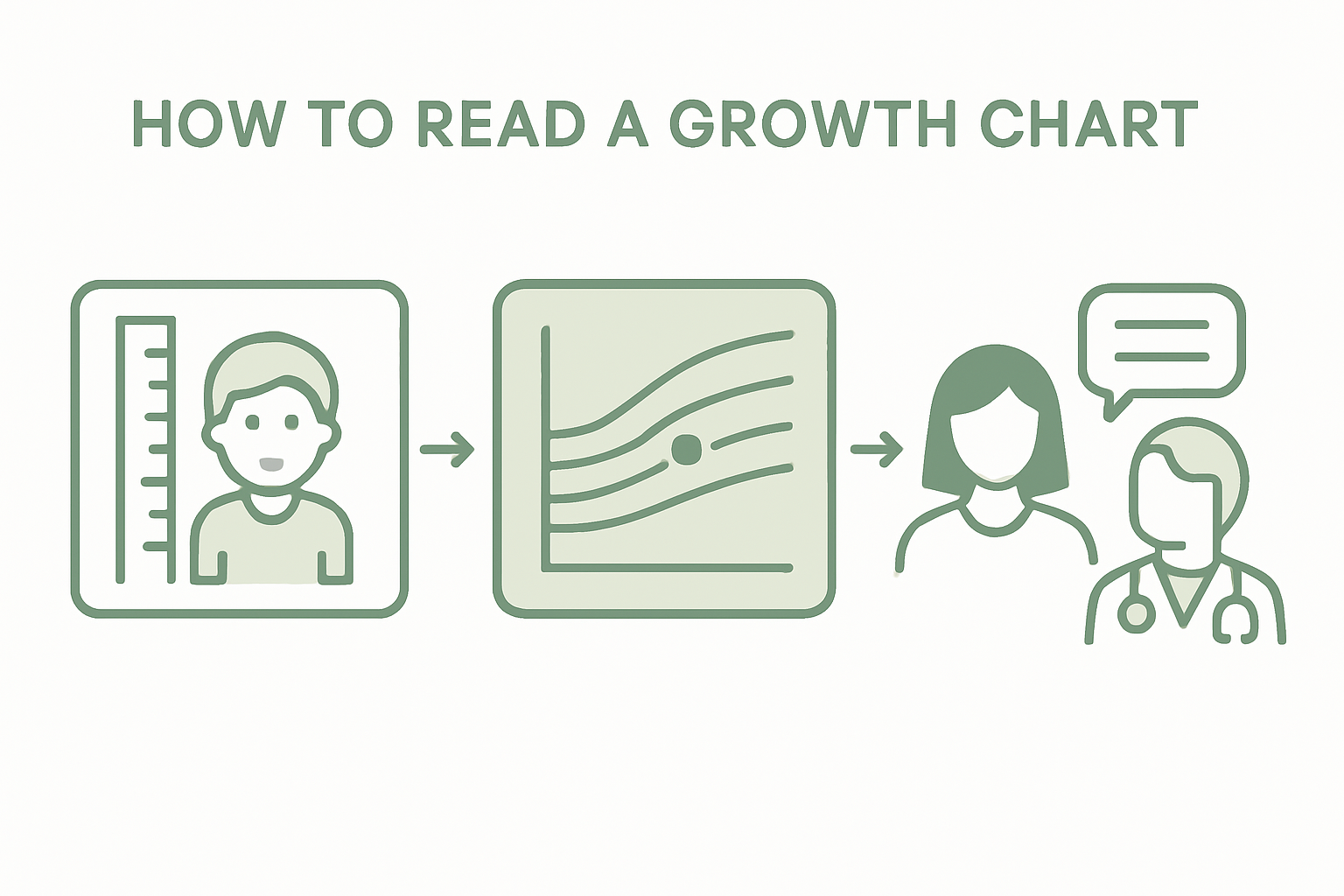 HOW TO READ A GROWTH CHART