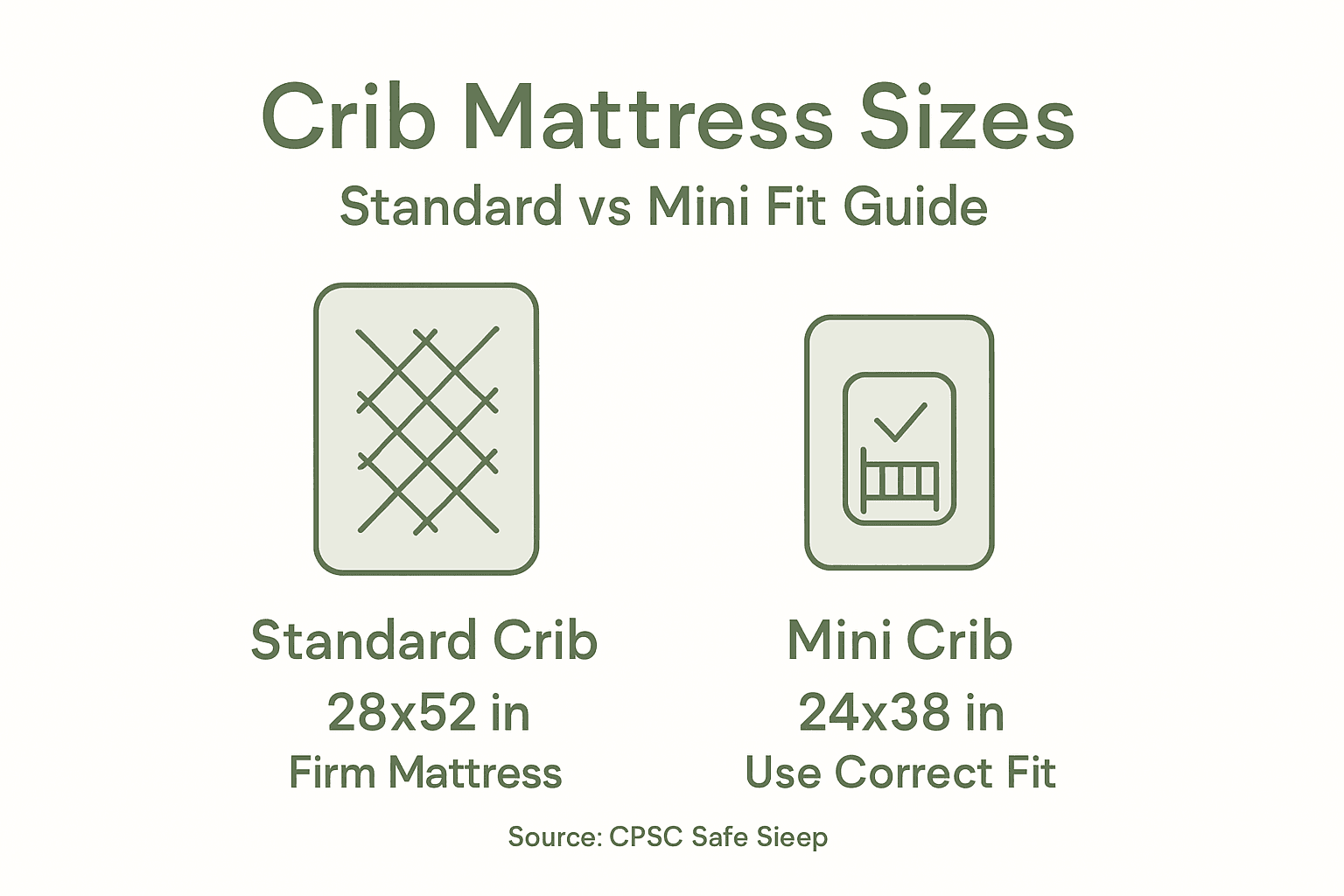 Crib Mattress Sizes
Standard vs Mini Fit Guide

Standard Crib
28x52 in
Firm Mattress

Mini Crib
24x38 in
Use Correct Fit

Source: CPSC Safe Sieep