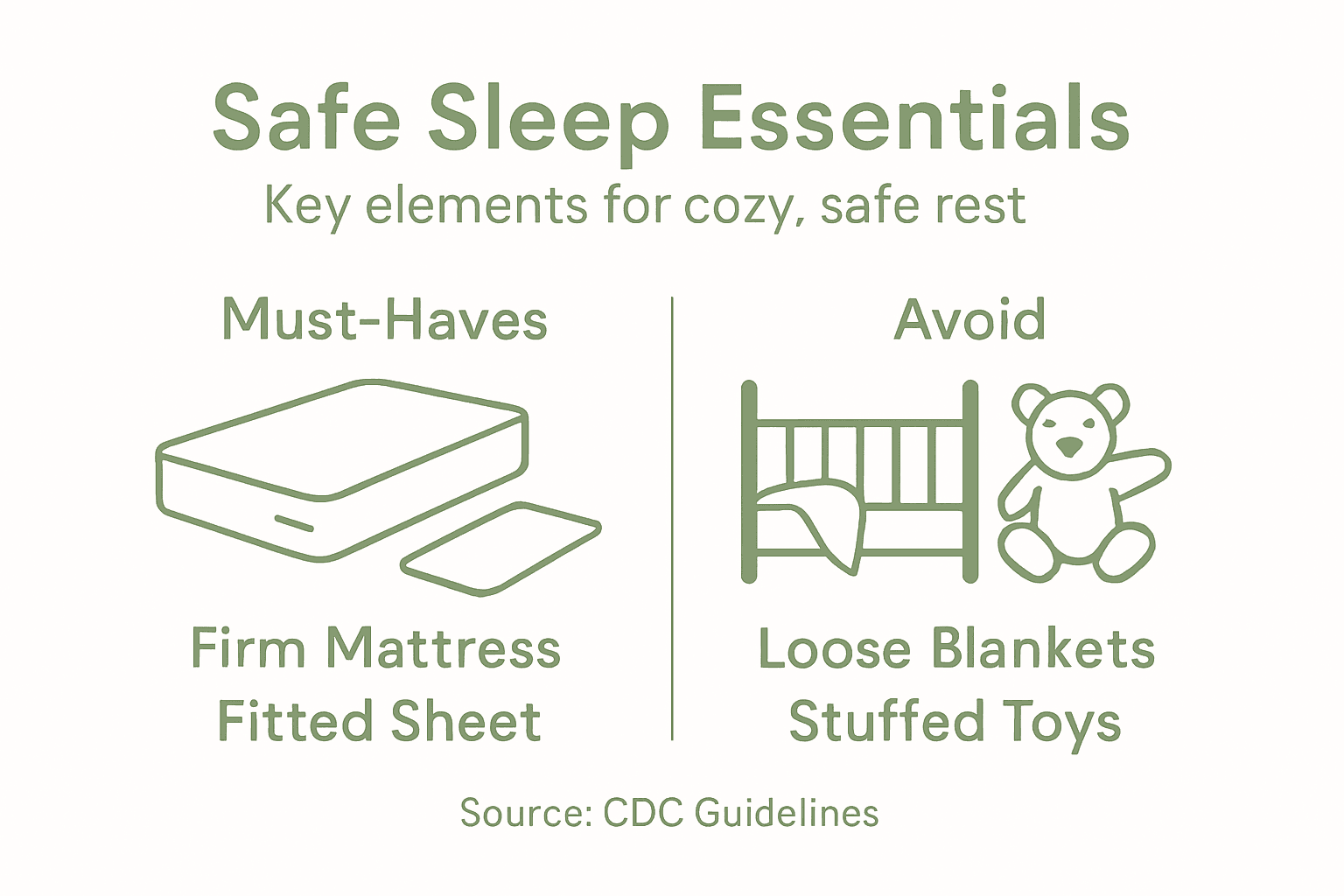 Safe Sleep Essentials

Key elements for cozy, safe rest

Must-Haves

Firm Mattress
Fitted Sheet

Avoid

Loose Blankets
Stuffed Toys

Source: CDC Guidelines