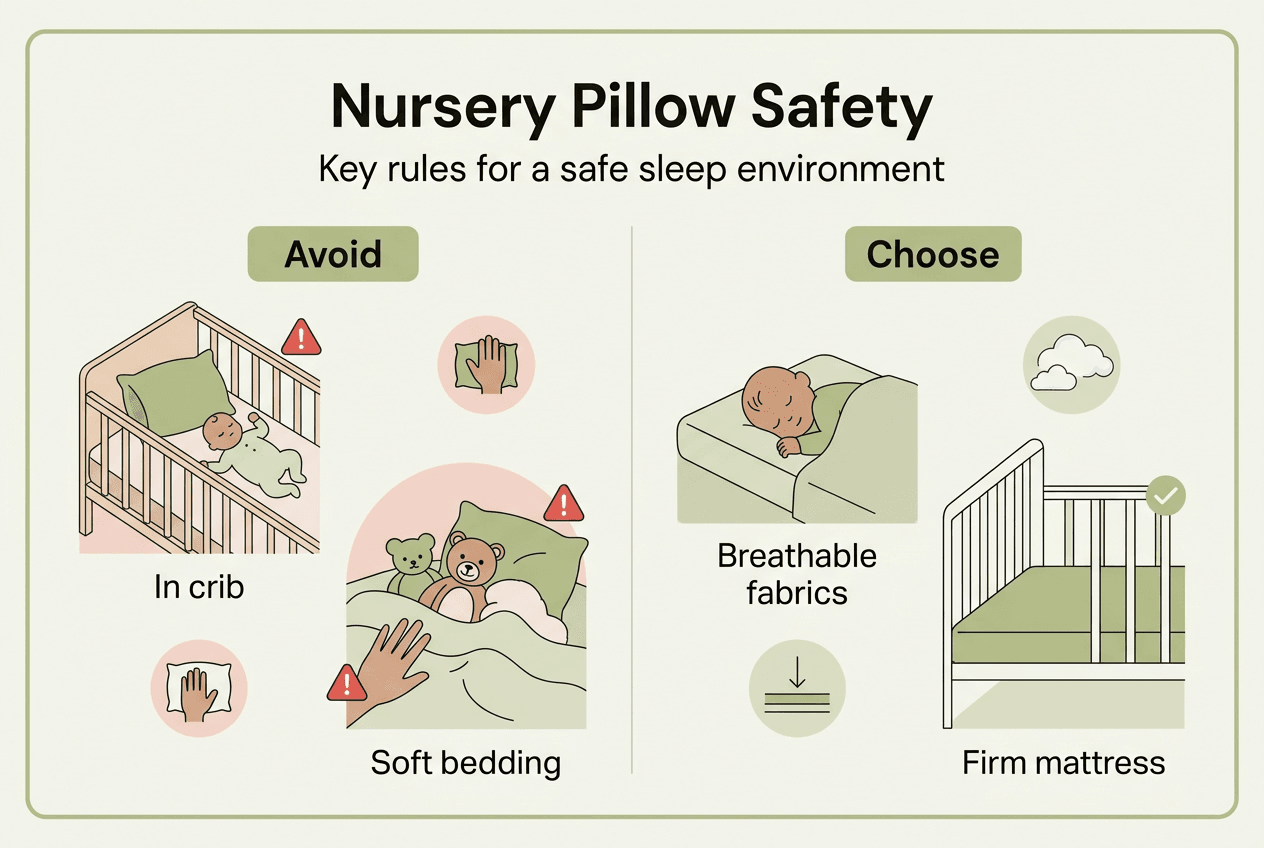 Nursery Pillow Safety

Key rules for a safe sleep environment

Avoid

In crib

Soft bedding

Choose

Breathable fabrics

Firm mattress