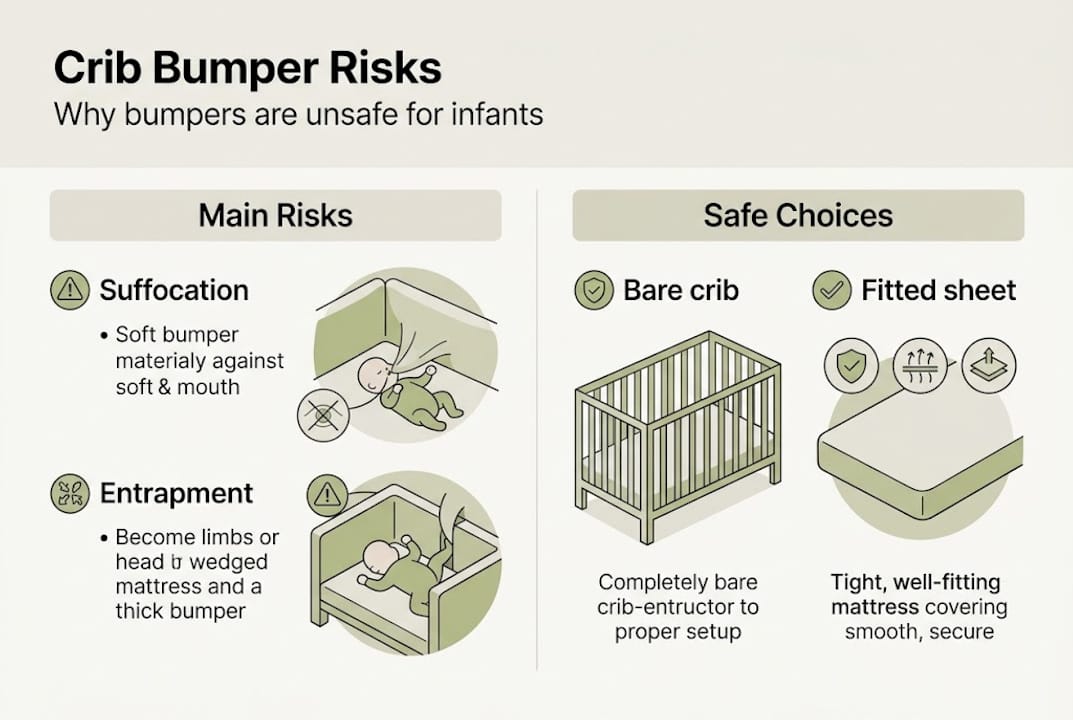 Crib Bumper Risks
Why bumpers are unsafe for infants

Main Risks

Suffocation
• Soft bumper materialy against soft & mouth

Entrapment
• Become limbs or head b wedged mattress and a thick bumper

Safe Choices

Bare crib

Completely bare crib-entructor to proper setup

Fitted sheet

Tight, well-fitting mattress covering smooth, secure