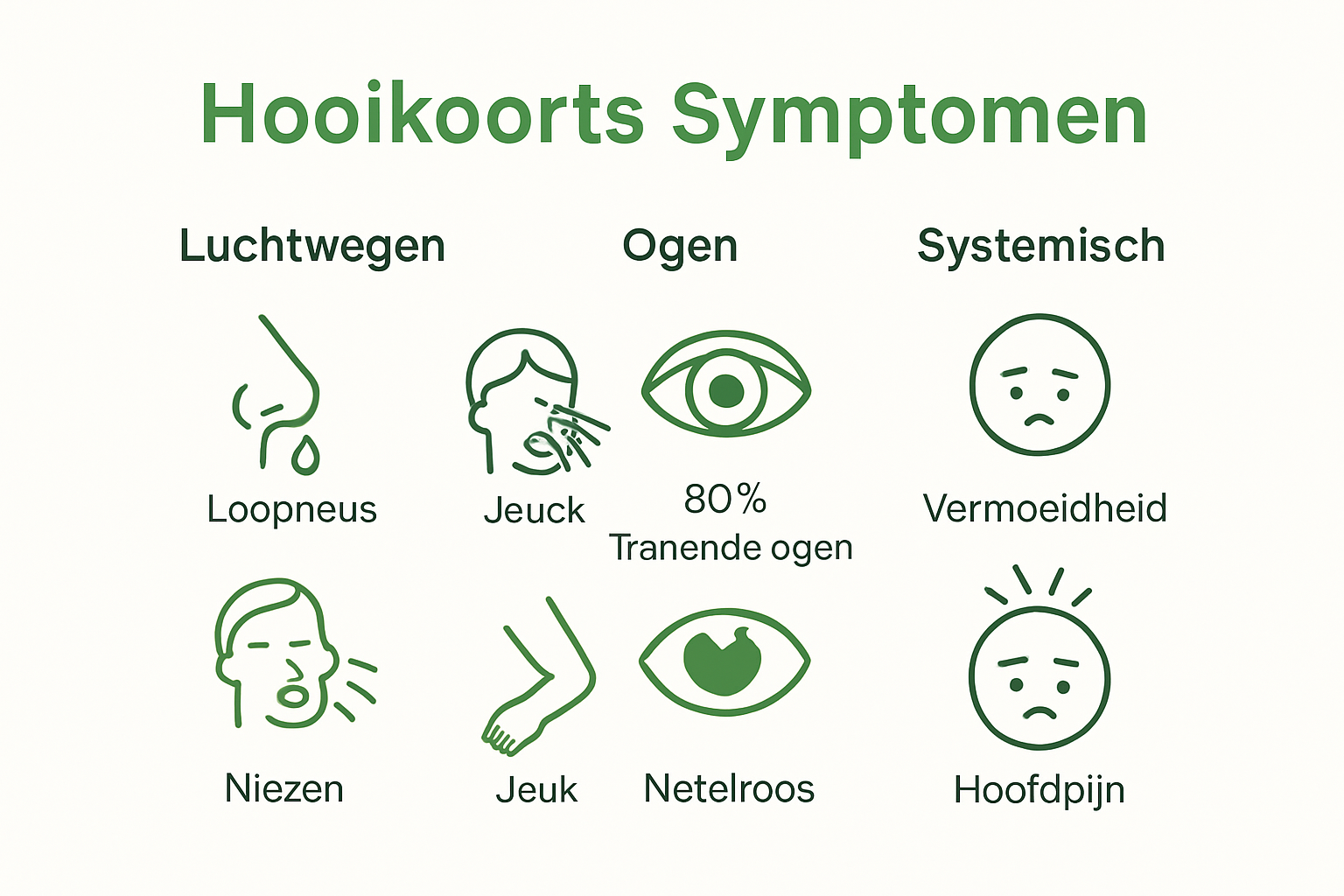 Hooikoorts Symptomen

Luchtwegen

Ogen

Systemisch

Loopneus

Jeuck

80%
Tranende ogen

Vermoeidheid

Niezen

Jeuk

Netelroos

Hoofdpijn