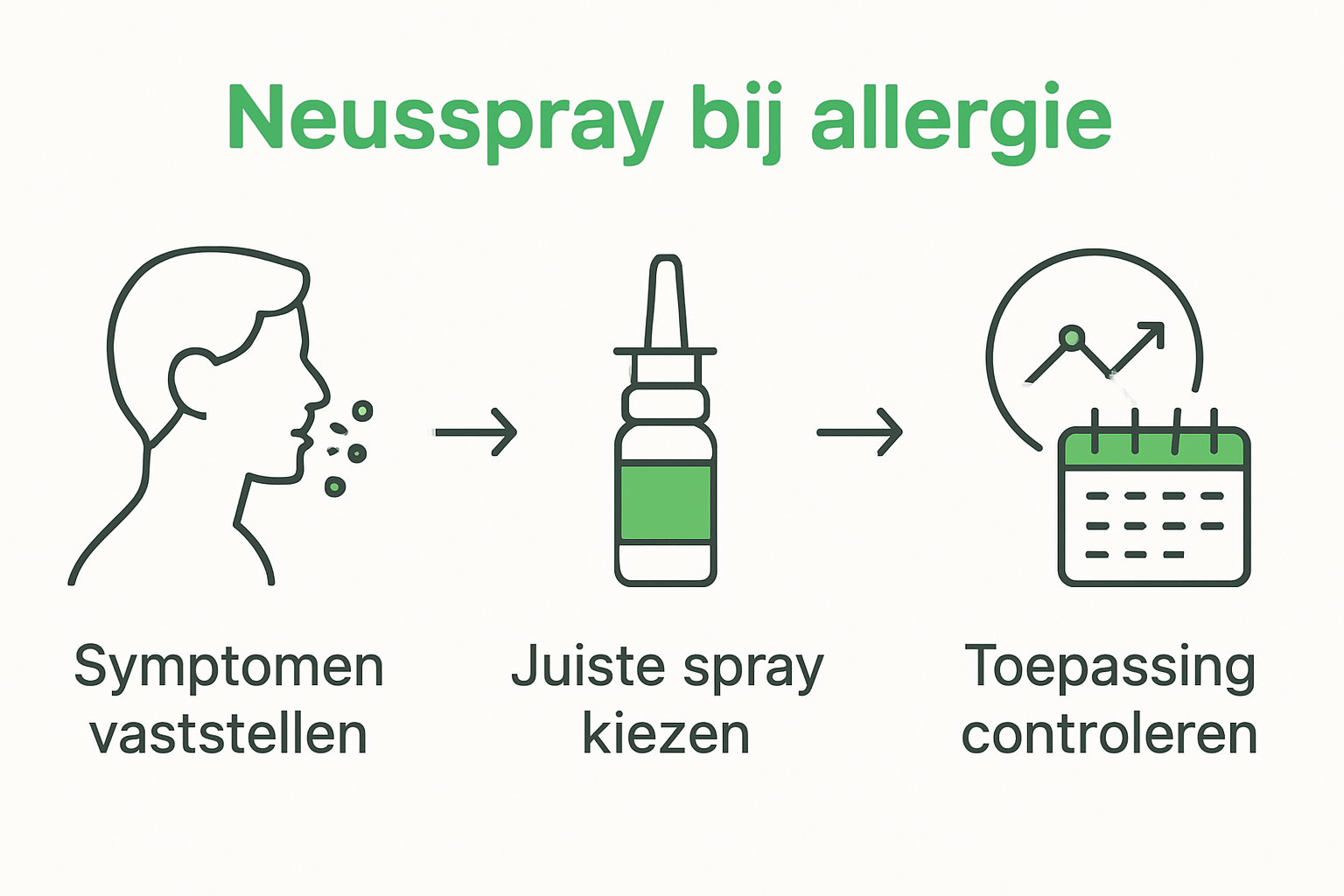 Neusspray bij allergie

Symptomen vaststellen

Juiste spray kiezen

Toepassing controleren