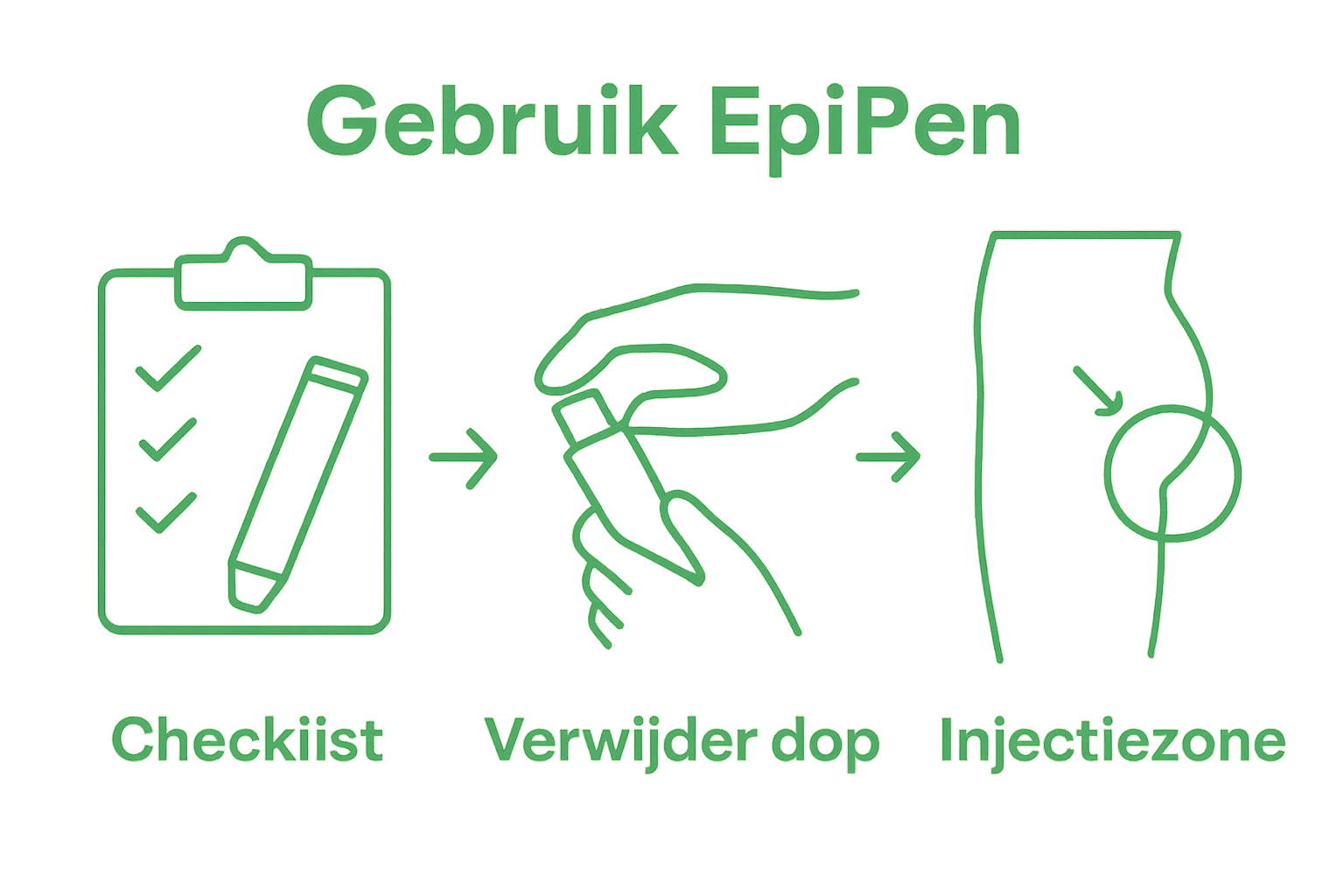 Gebruik EpiPen

Checkiist

Verwijder dop

Injectiezone