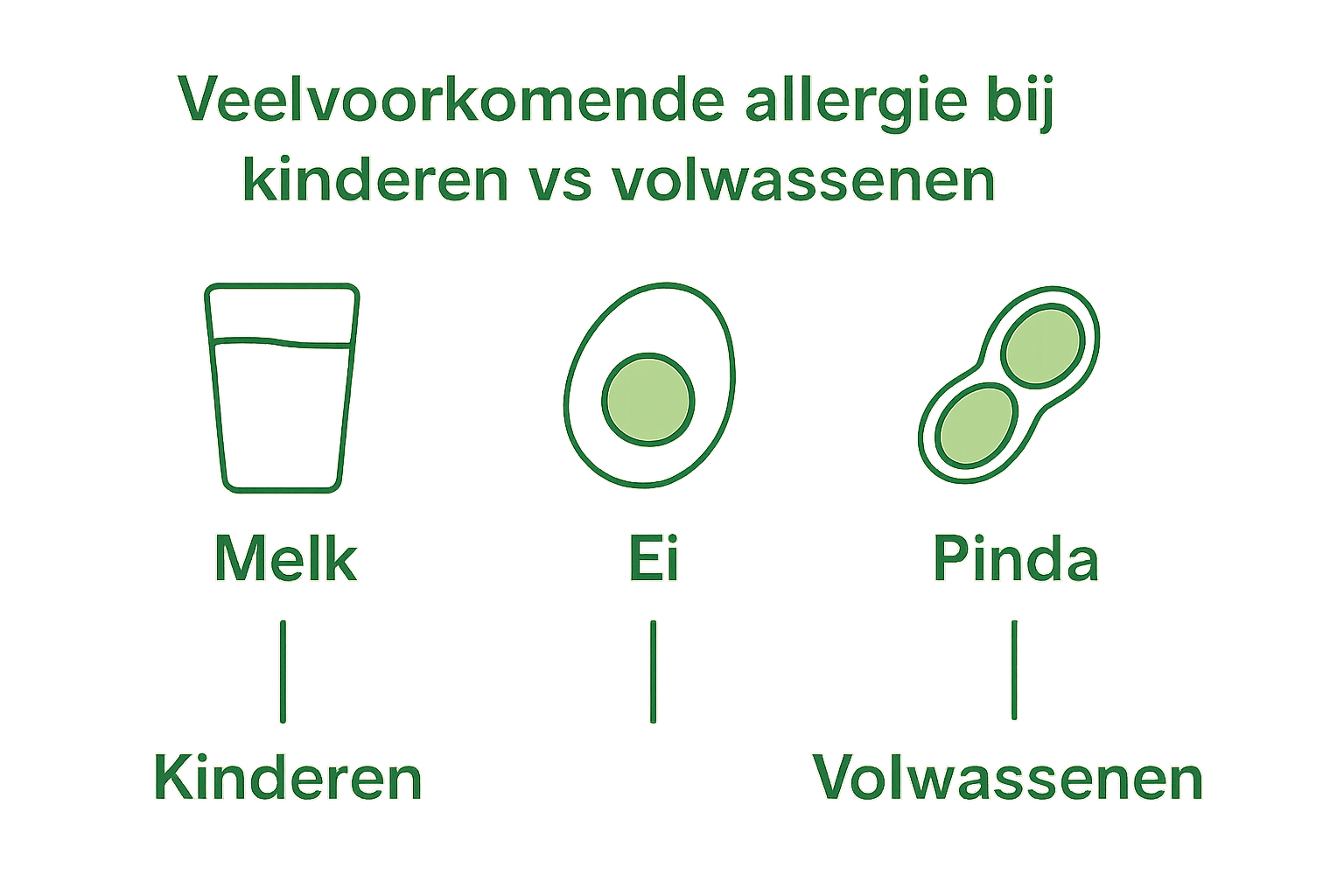 Veelvoorkomende allergie bij kinderen vs volwassenen

Melk

Ei

Pinda

Kinderen

Volwassenen