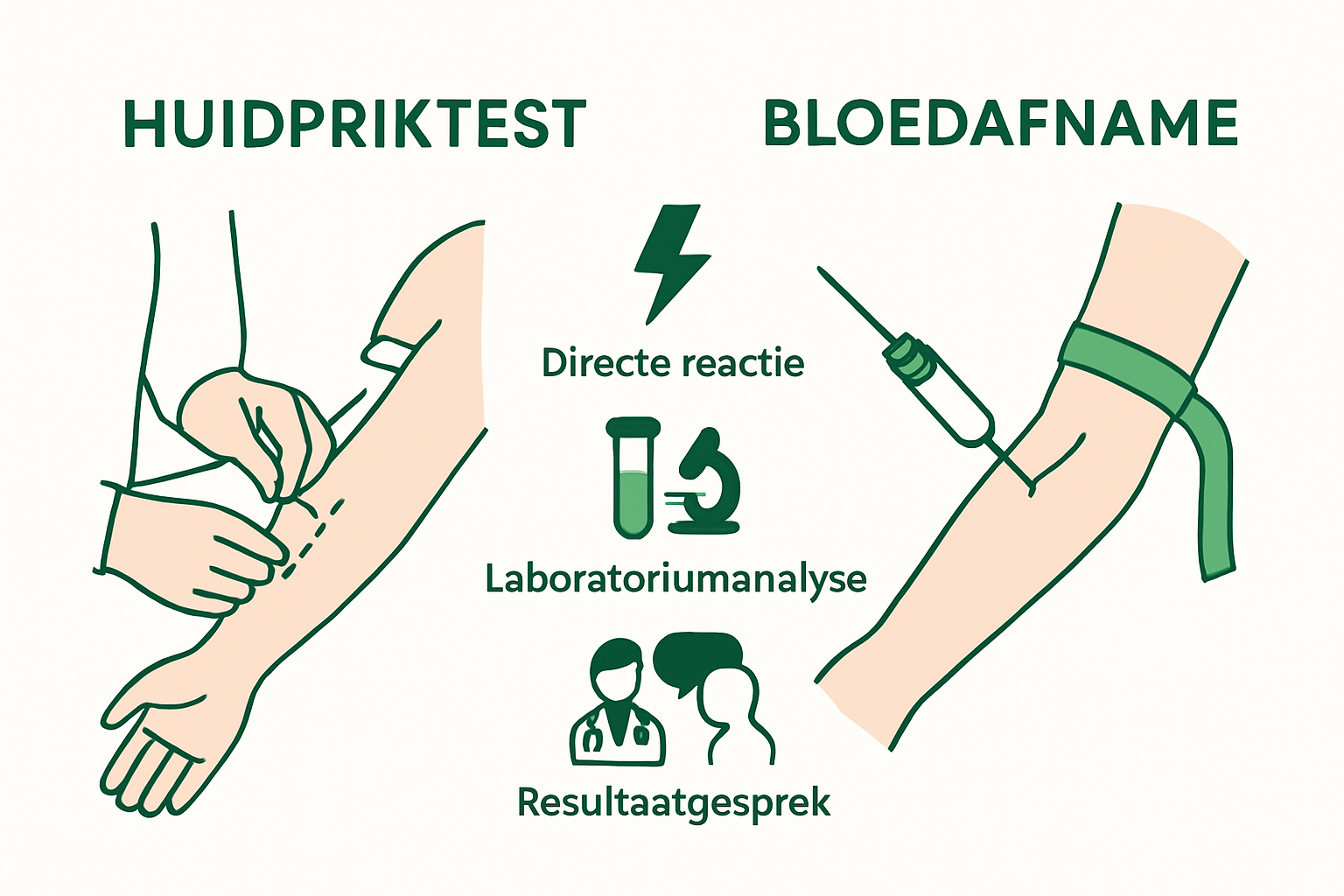 HUIDPRIKTEST

BLOEDAFNAME

Directe reactie

Laboratoriumanalyse

Resultaatgesprek