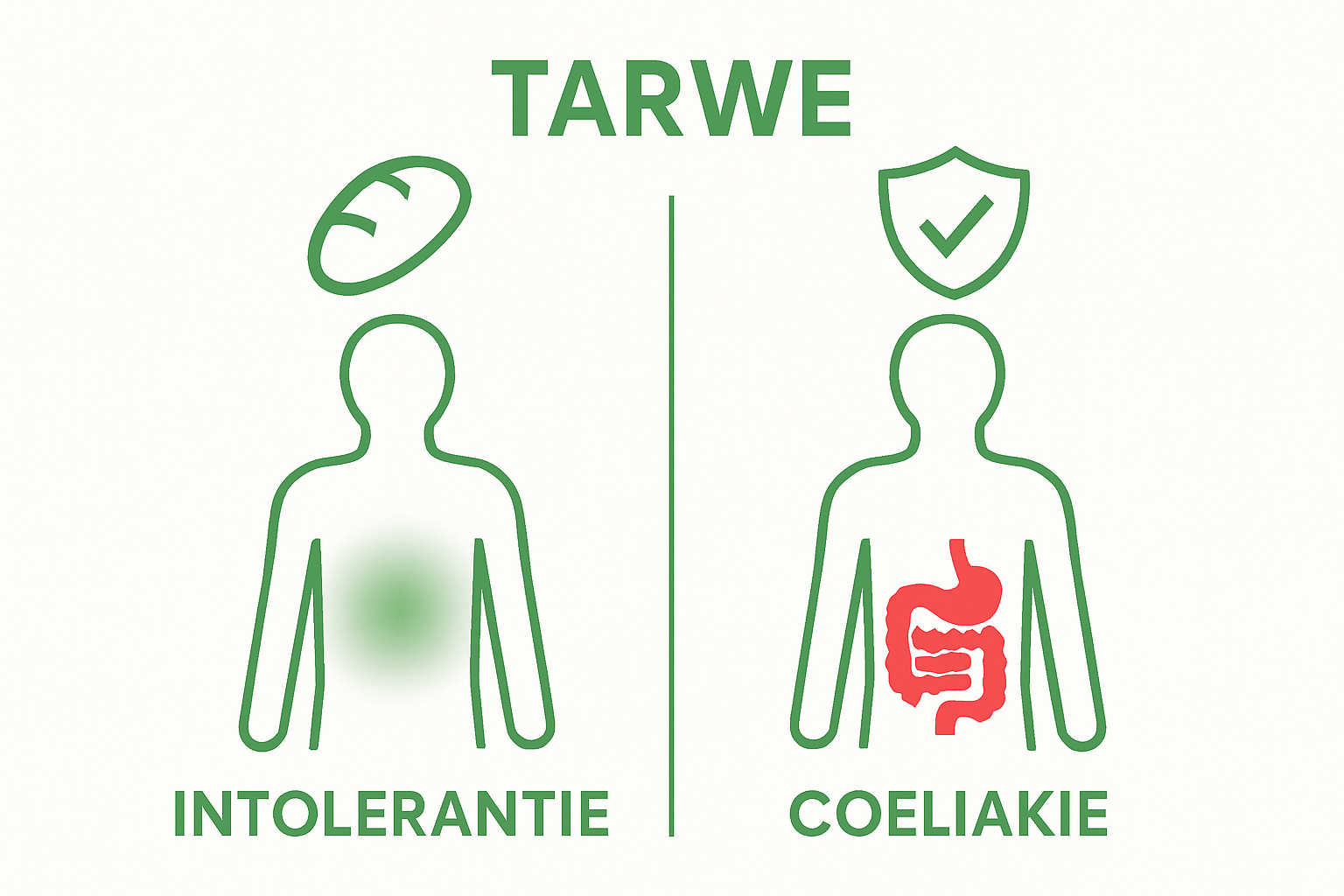 TARWE

INTOLERANTIE

COELIAKIE